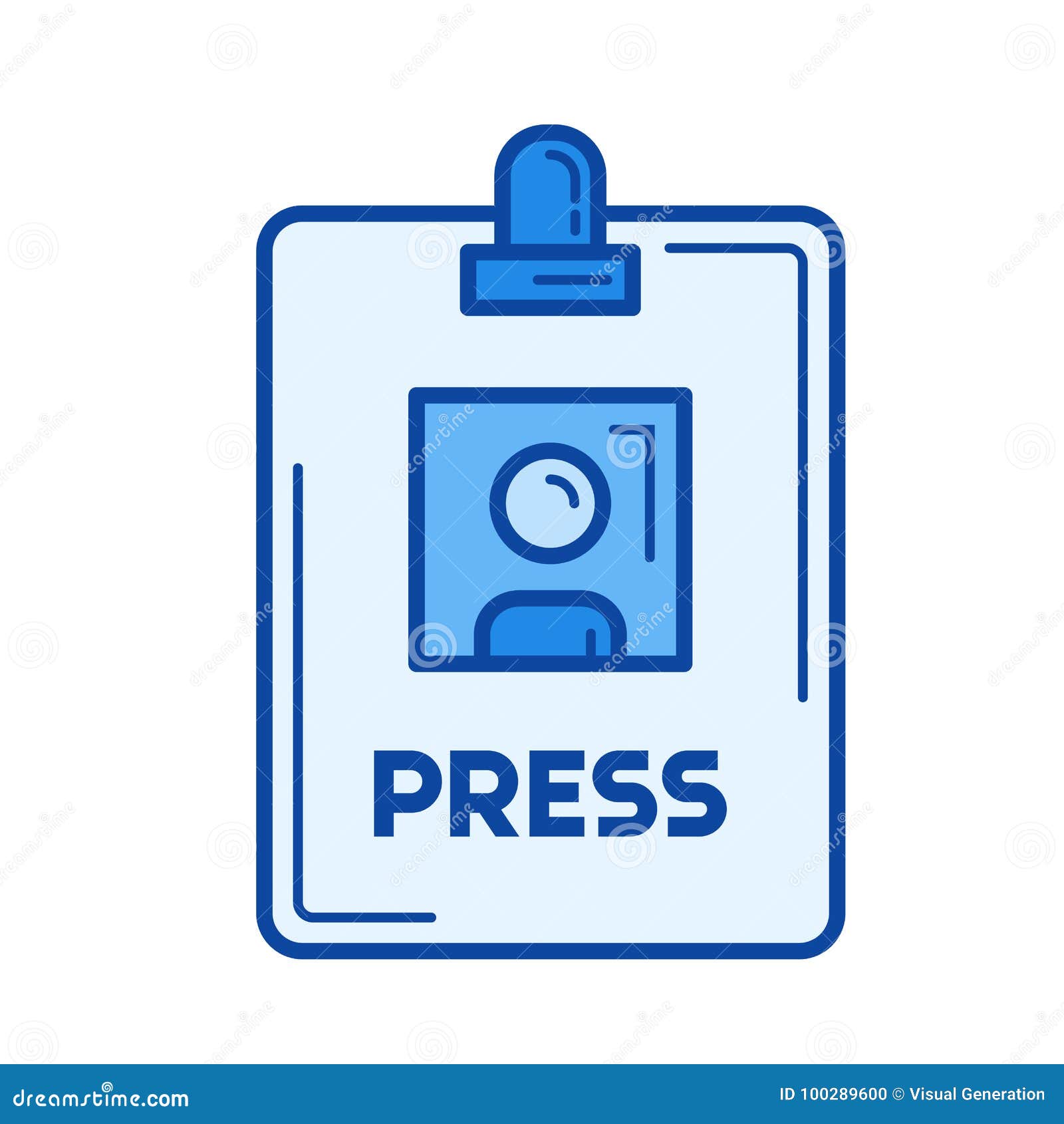 PRESS

dreamstime.com

ID 100289600 © Visual Generation