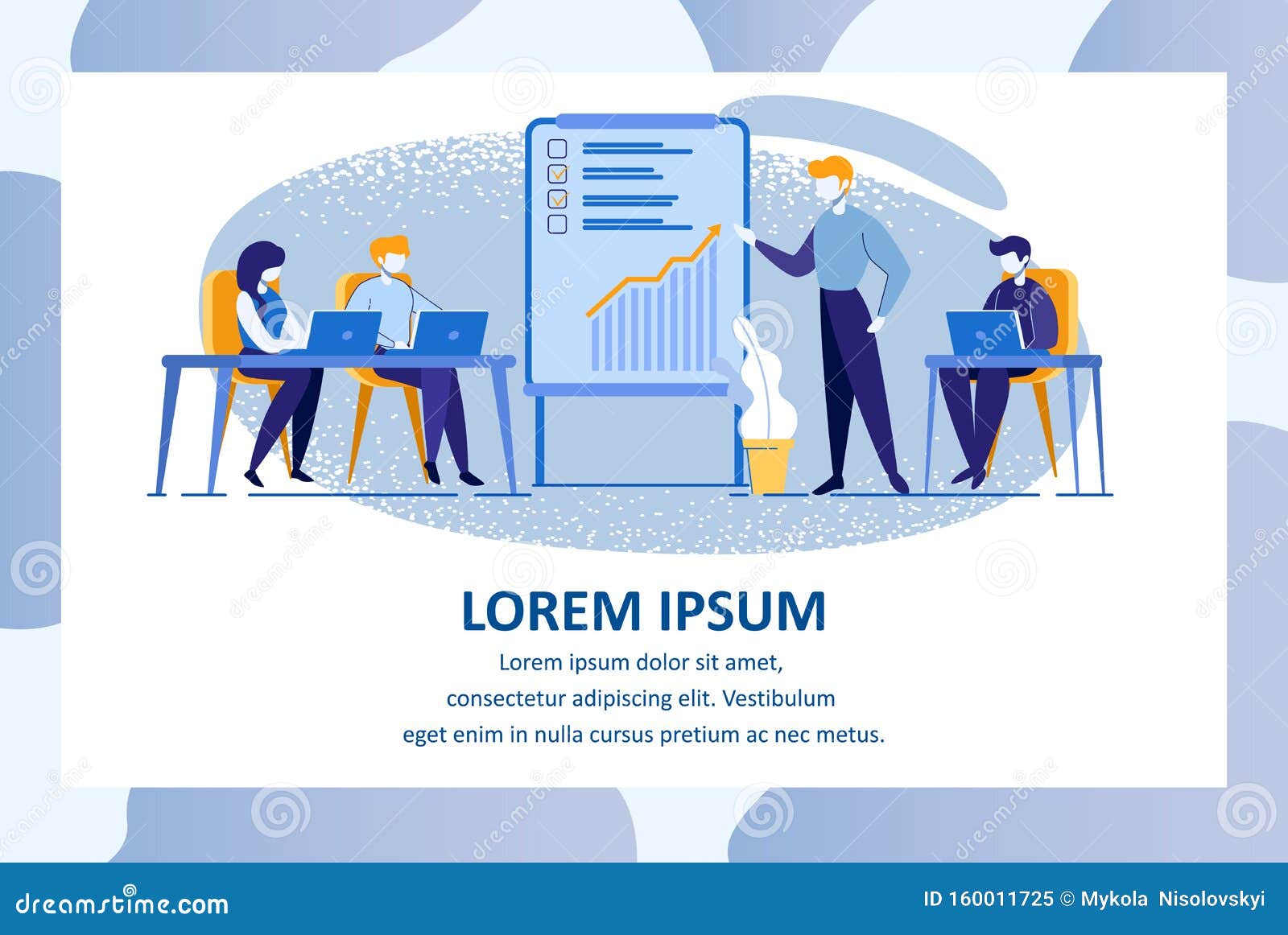 LOREM IPSUM

Lorem ipsum dolor sit amet, consectetur adipiscing elit. Vestibulum eget enim in nulla cursus pretium ac nec metus.

dreamstime.com

ID 160011725 © Mykola Nisolovskyi