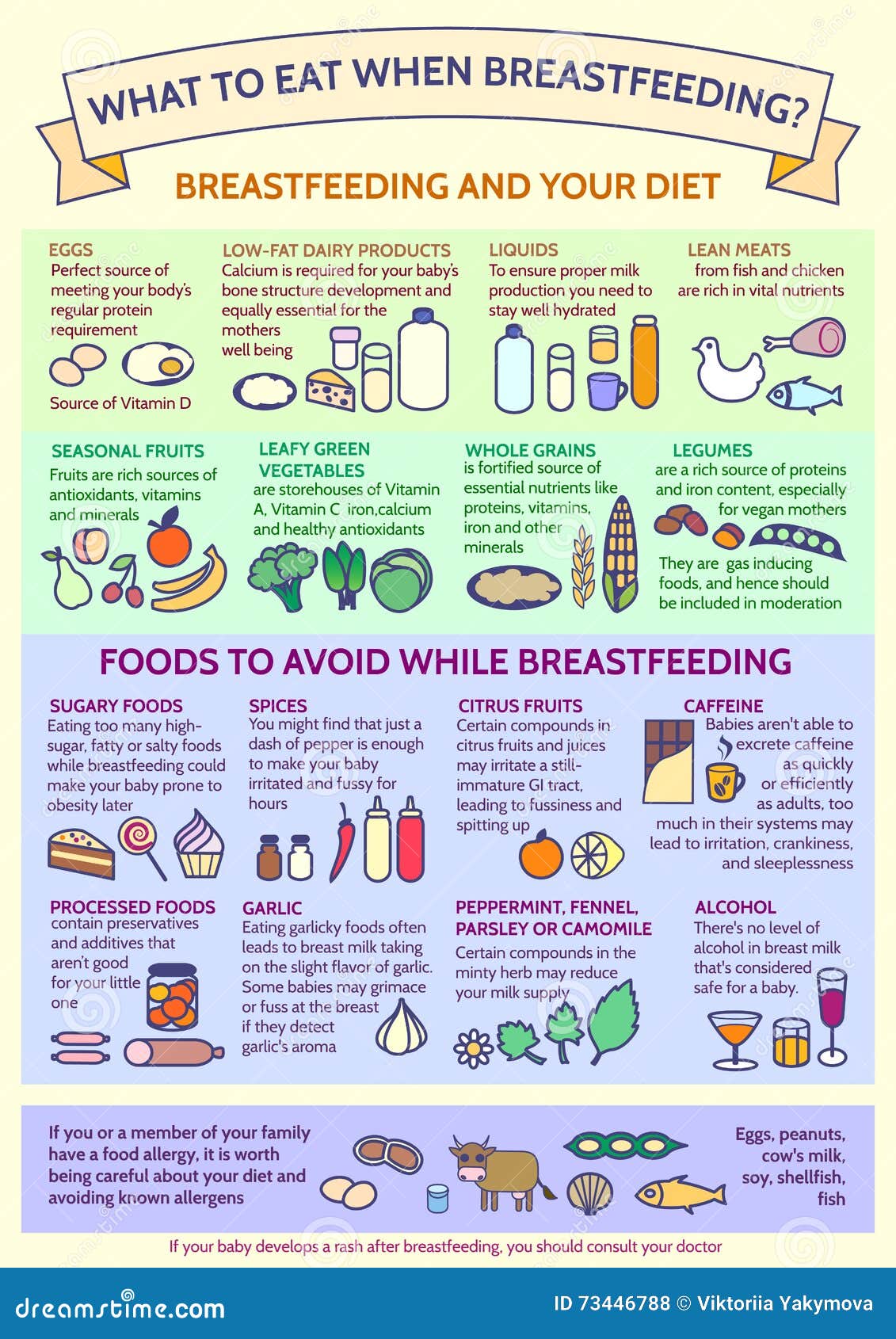 WHAT TO EAT WHEN BREASTFEEDING?

BREASTFEEDING AND YOUR DIET

EGGS
Perfect source of meeting your body's regular protein requirement

Source of Vitamin D

LOW-FAT DAIRY PRODUCTS
Calcium is required for your baby's bone structure development and equally essential for the mothers well being

LIQUIDS
To ensure proper milk production you need to stay well hydrated

LEAN MEATS
from fish and chicken are rich in vital nutrients

SEASONAL FRUITS
Fruits are rich sources of antioxidants, vitamins and minerals

LEAFY GREEN VEGETABLES
are storehouses of Vitamin A, Vitamin C iron,calcium and healthy antioxidants

WHOLE GRAINS
is fortified source of essential nutrients like proteins, vitamins, iron and other minerals

LEGUMES
are a rich source of proteins and iron content, especially for vegan mothers

They are gas inducing foods, and hence should be included in moderation

FOODS TO AVOID WHILE BREASTFEEDING

SUGARY FOODS
Eating too many high-sugar, fatty or salty foods while breastfeeding could make your baby prone to obesity later

SPICES
You might find that just a dash of pepper is enough to make your baby irritated and fussy for hours

CITRUS FRUITS
Certain compounds in citrus fruits and juices may irritate a still-immature GI tract, leading to fussiness and spitting up

CAFFEINE
Babies aren't able to excrete caffeine as quickly or efficiently as adults, too much in their systems may lead to irritation, crankiness, and sleeplessness

PROCESSED FOODS
contain preservatives and additives that aren't good for your little one

GARLIC
Eating garlicky foods often leads to breast milk taking on the slight flavor of garlic. Some babies may grimace or fuss at the breast if they detect garlic's aroma

PEPPERMINT, FENNEL, PARSLEY OR CAMOMILE
Certain compounds in the minty herb may reduce your milk supply

ALCOHOL
There's no level of alcohol in breast milk that's considered safe for a baby.

If you or a member of your family have a food allergy, it is worth being careful about your diet and avoiding known allergens

Eggs, peanuts, cow's milk, soy, shellfish, fish

If your baby develops a rash after breastfeeding, you should consult your doctor

dreamstime.com

ID 73446788 © Viktoriia Yakymova