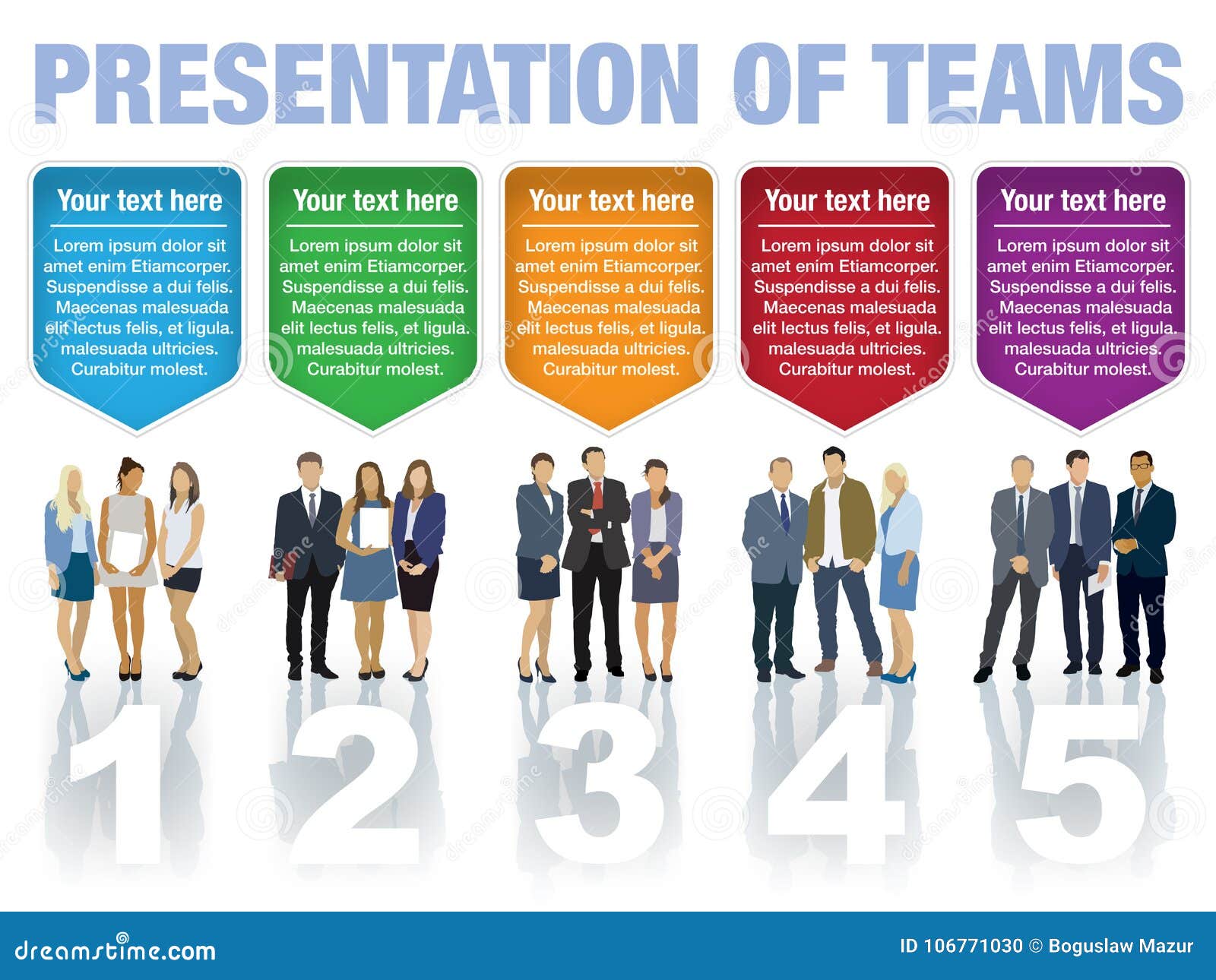 PRESENTATION OF TEAMS

Your text here

Lorem ipsum dolor sit amet enim Etiamcorper. Suspendisse a dui felis. Maecenas malesuada elit lectus felis, et ligula. malesuada ultricies. Curabitur molest.

Your text here

Lorem ipsum dolor sit amet enim Etiamcorper. Suspendisse a dui felis. Maecenas malesuada elit lectus felis, et ligula. malesuada ultricies. Curabitur molest.

Your text here

Lorem ipsum dolor sit amet enim Etiamcorper. Suspendisse a dui felis. Maecenas malesuada elit lectus felis, et ligula. malesuada ultricies. Curabitur molest.

Your text here

Lorem ipsum dolor sit amet enim Etiamcorper. Suspendisse a dui felis. Maecenas malesuada elit lectus felis, et ligula. malesuada ultricies. Curabitur molest.

Your text here

Lorem ipsum dolor sit amet enim Etiamcorper. Suspendisse a dui felis. Maecenas malesuada elit lectus felis, et ligula. malesuada ultricies. Curabitur molest.

1 2 3 4 5

dreamstime.com

ID 106771030 © Boguslaw Mazur