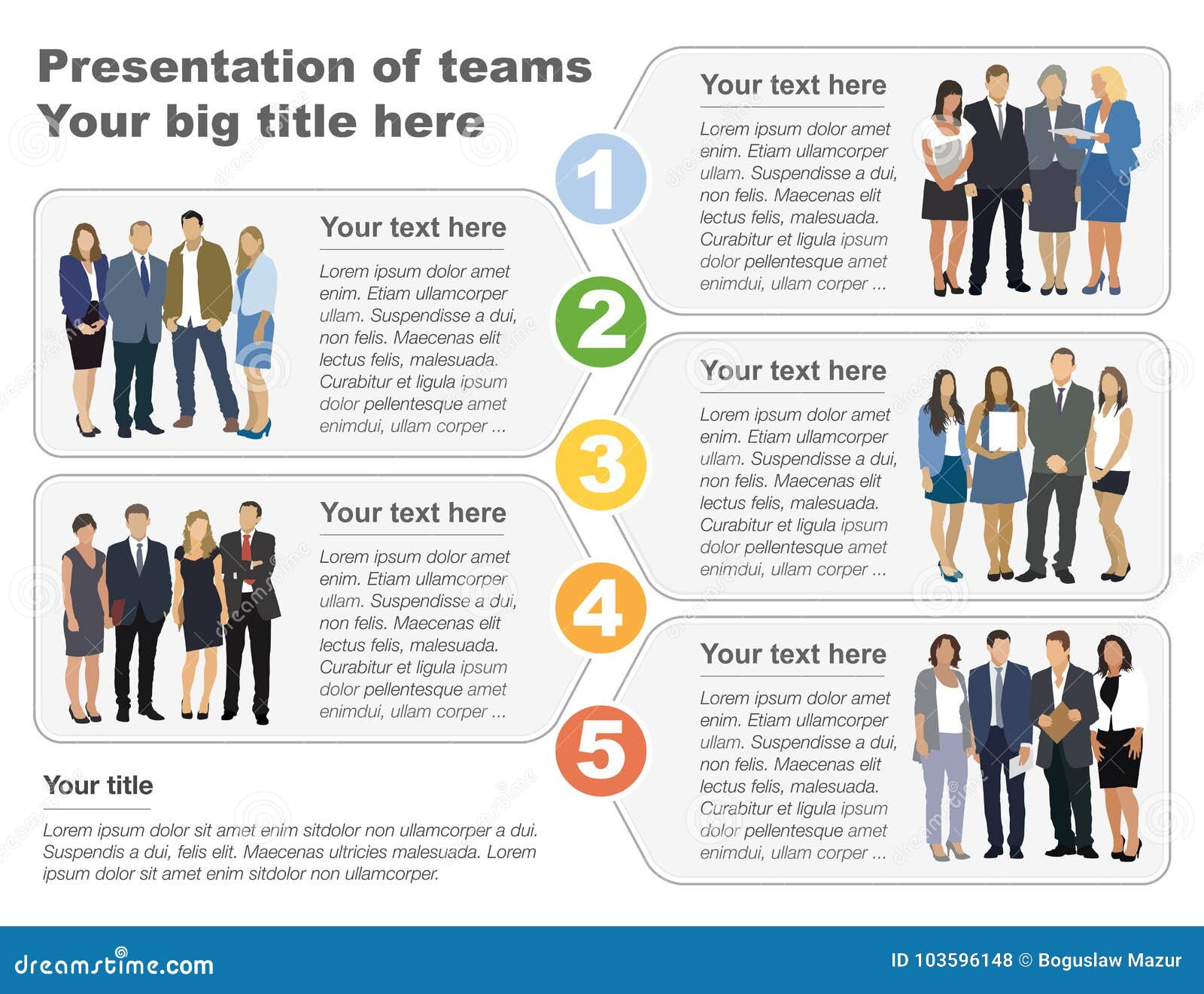 Presentation of teams
Your big title here

1

Your text here

Lorem ipsum dolor amet enim. Etiam ullamcorper ullam. Suspendisse a dui, non felis. Maecenas elit lectus felis, malesuada. Curabitur et ligula ipsum dolor pellentesque amet enimdui, ullam corper ...

2

Your text here

Lorem ipsum dolor amet enim. Etiam ullamcorper ullam. Suspendisse a dui, non felis. Maecenas elit lectus felis, malesuada. Curabitur et ligula ipsum dolor pellentesque amet enimdui, ullam corper ...

3

Your text here

Lorem ipsum dolor amet enim. Etiam ullamcorper ullam. Suspendisse a dui, non felis. Maecenas elit lectus felis, malesuada. Curabitur et ligula ipsum dolor pellentesque amet enimdui, ullam corper ...

4

Your text here

Lorem ipsum dolor amet enim. Etiam ullamcorper ullam. Suspendisse a dui, non felis. Maecenas elit lectus felis, malesuada. Curabitur et ligula ipsum dolor pellentesque amet enimdui, ullam corper ...

5

Your text here

Lorem ipsum dolor amet enim. Etiam ullamcorper ullam. Suspendisse a dui, non felis. Maecenas elit lectus felis, malesuada. Curabitur et ligula ipsum dolor pellentesque amet enimdui, ullam corper ...

Your title

Lorem ipsum dolor sit amet enim sitdolor non ullamcorper a dui. Suspendis a dui, felis elit. Maecenas ultricies malesuada. Lorem ipsum dolor sit amet enim sitdolor non ullamcorper.

dreamstime.com
ID 103596148 © Boguslaw Mazur