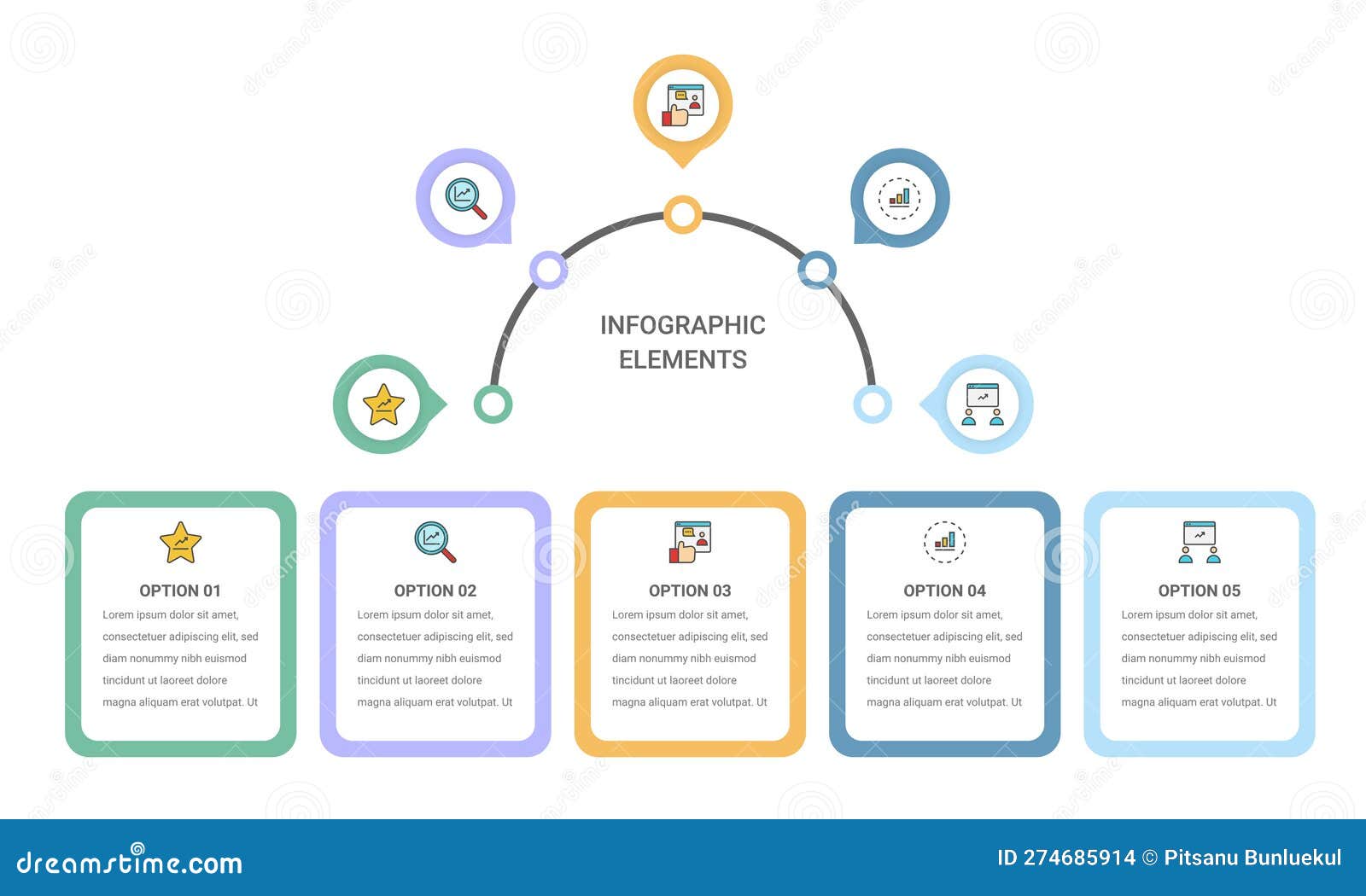 INFOGRAPHIC ELEMENTS

OPTION 01
Lorem ipsum dolor sit amet, consectetuer adipiscing elit, sed diam nonummy nibh euismod tincidunt ut laoreet dolore magna aliquam erat volutpat. Ut

OPTION 02
Lorem ipsum dolor sit amet, consectetuer adipiscing elit, sed diam nonummy nibh euismod tincidunt ut laoreet dolore magna aliquam erat volutpat. Ut

OPTION 03
Lorem ipsum dolor sit amet, consectetuer adipiscing elit, sed diam nonummy nibh euismod tincidunt ut laoreet dolore magna aliquam erat volutpat. Ut

OPTION 04
Lorem ipsum dolor sit amet, consectetuer adipiscing elit, sed diam nonummy nibh euismod tincidunt ut laoreet dolore magna aliquam erat volutpat. Ut

OPTION 05
Lorem ipsum dolor sit amet, consectetuer adipiscing elit, sed diam nonummy nibh euismod tincidunt ut laoreet dolore magna aliquam erat volutpat. Ut

dreamstime.com
ID 274685914 © Pitsanu Bunluekul