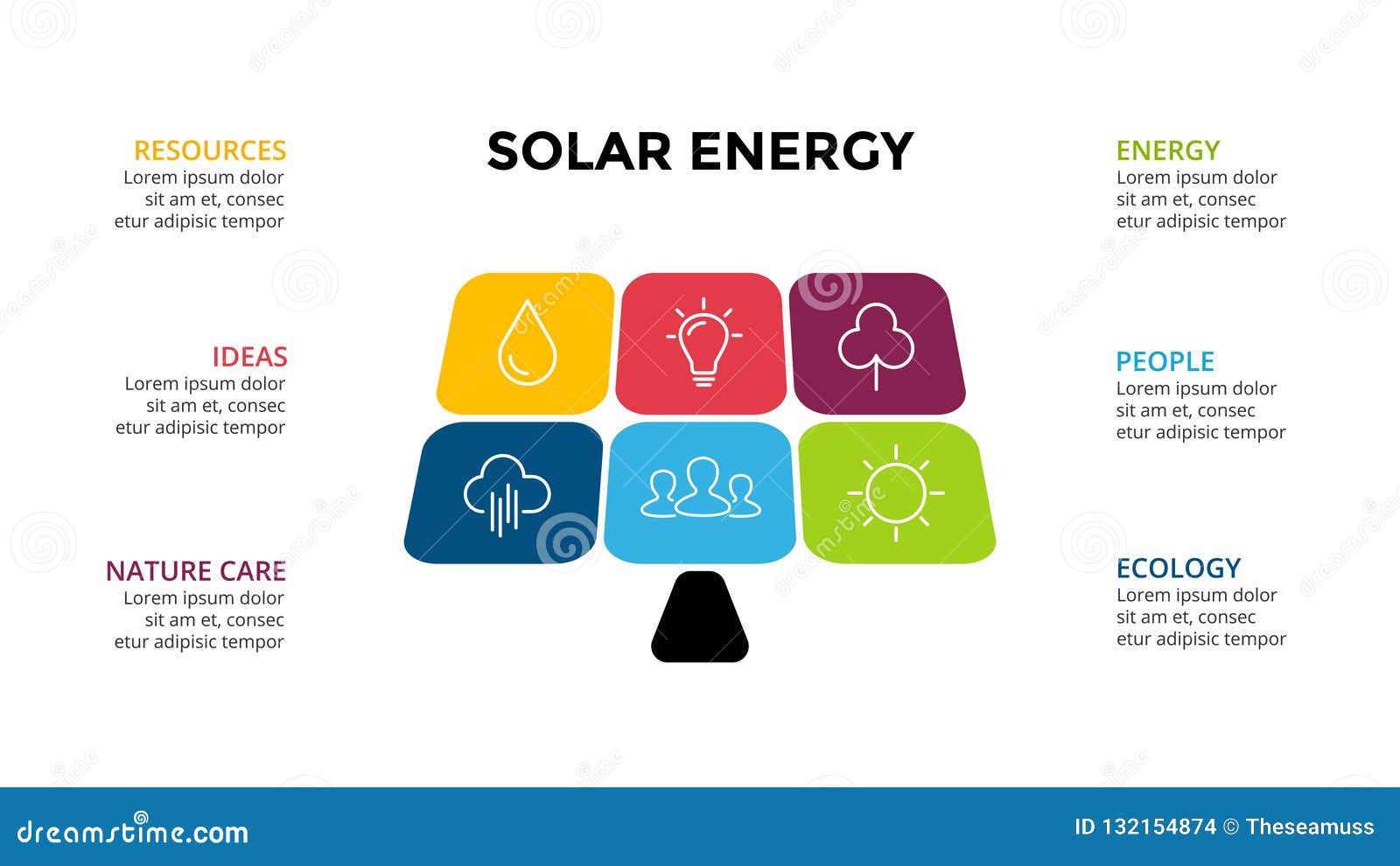 SOLAR ENERGY

RESOURCES
Lorem ipsum dolor sit am et, consec etur adipisic tempor

IDEAS
Lorem ipsum dolor sit am et, consec etur adipisic tempor

NATURE CARE
Lorem ipsum dolor sit am et, consec etur adipisic tempor

ENERGY
Lorem ipsum dolor sit am et, consec etur adipisic tempor

PEOPLE
Lorem ipsum dolor sit am et, consec etur adipisic tempor

ECOLOGY
Lorem ipsum dolor sit am et, consec etur adipisic tempor

dreamstime.com

ID 132154874 © Theseamuss