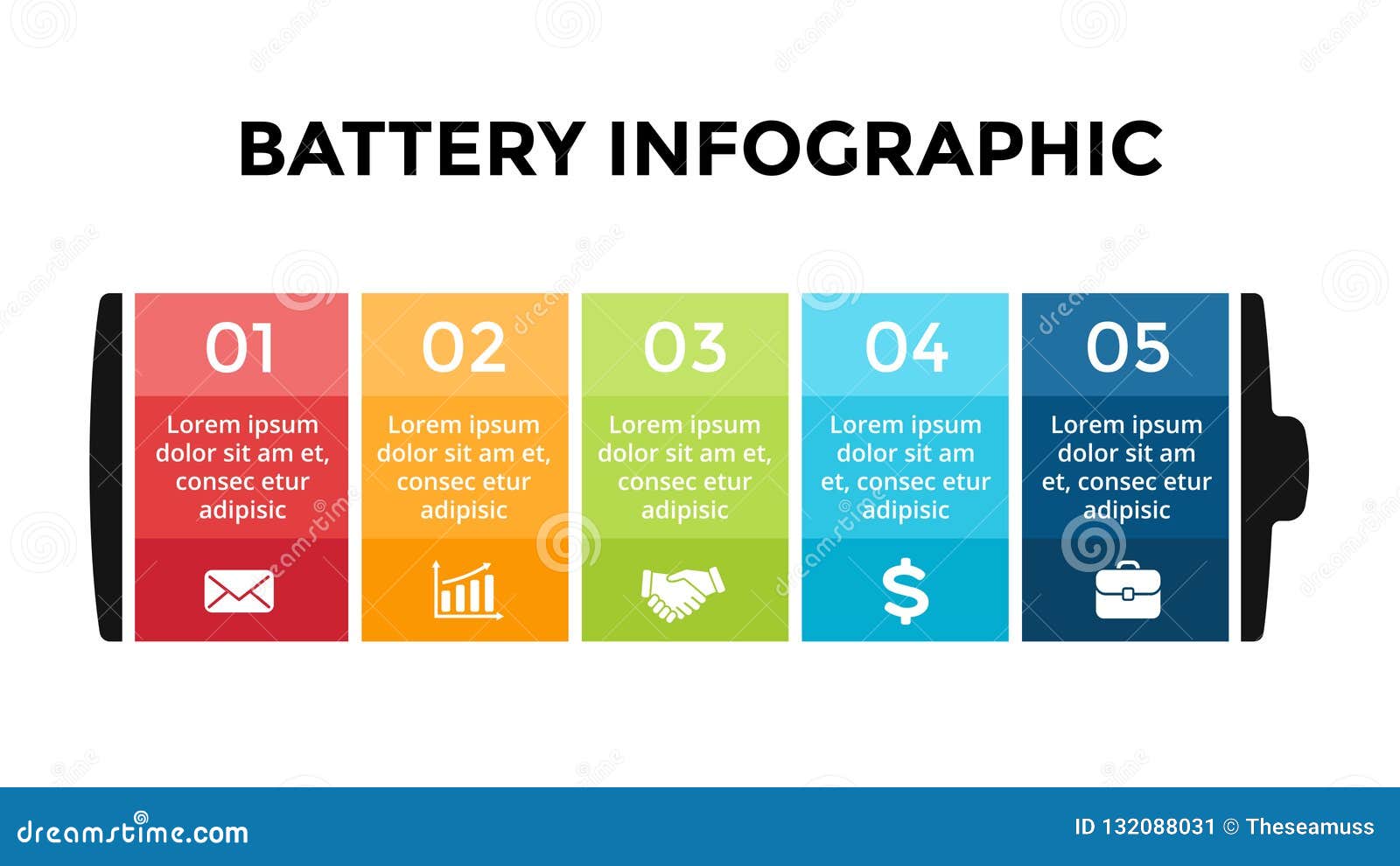 BATTERY INFOGRAPHIC

01
Lorem ipsum dolor sit am et, consec etur adipisic

02
Lorem ipsum dolor sit am et, consec etur adipisic

03
Lorem ipsum dolor sit am et, consec etur adipisic

04
Lorem ipsum dolor sit am et, consec etur adipisic

$

05
Lorem ipsum dolor sit am et, consec etur adipisic

dreamstime.com
ID 132088031 © Theseamuss