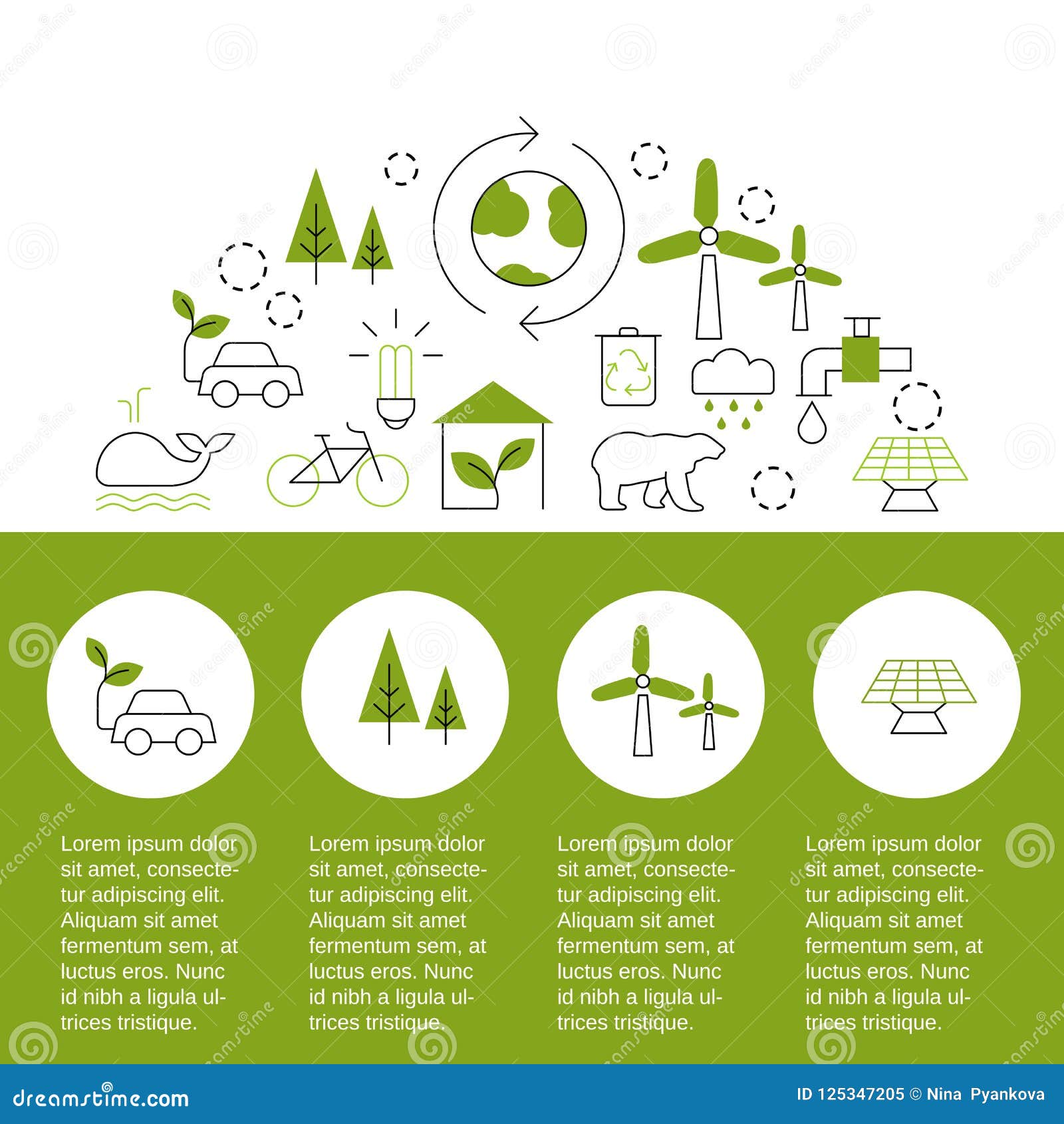 Lorem ipsum dolor sit amet, consectetur adipiscing elit. Aliquam sit amet fermentum sem, at luctus eros. Nunc id nibh a ligula ultrices tristique.

Lorem ipsum dolor sit amet, consectetur adipiscing elit. Aliquam sit amet fermentum sem, at luctus eros. Nunc id nibh a ligula ultrices tristique.

Lorem ipsum dolor sit amet, consectetur adipiscing elit. Aliquam sit amet fermentum sem, at luctus eros. Nunc id nibh a ligula ultrices tristique.

Lorem ipsum dolor sit amet, consectetur adipiscing elit. Aliquam sit amet fermentum sem, at luctus eros. Nunc id nibh a ligula ultrices tristique.

dreamstime.com

ID 125347205 © Nina Pyankova