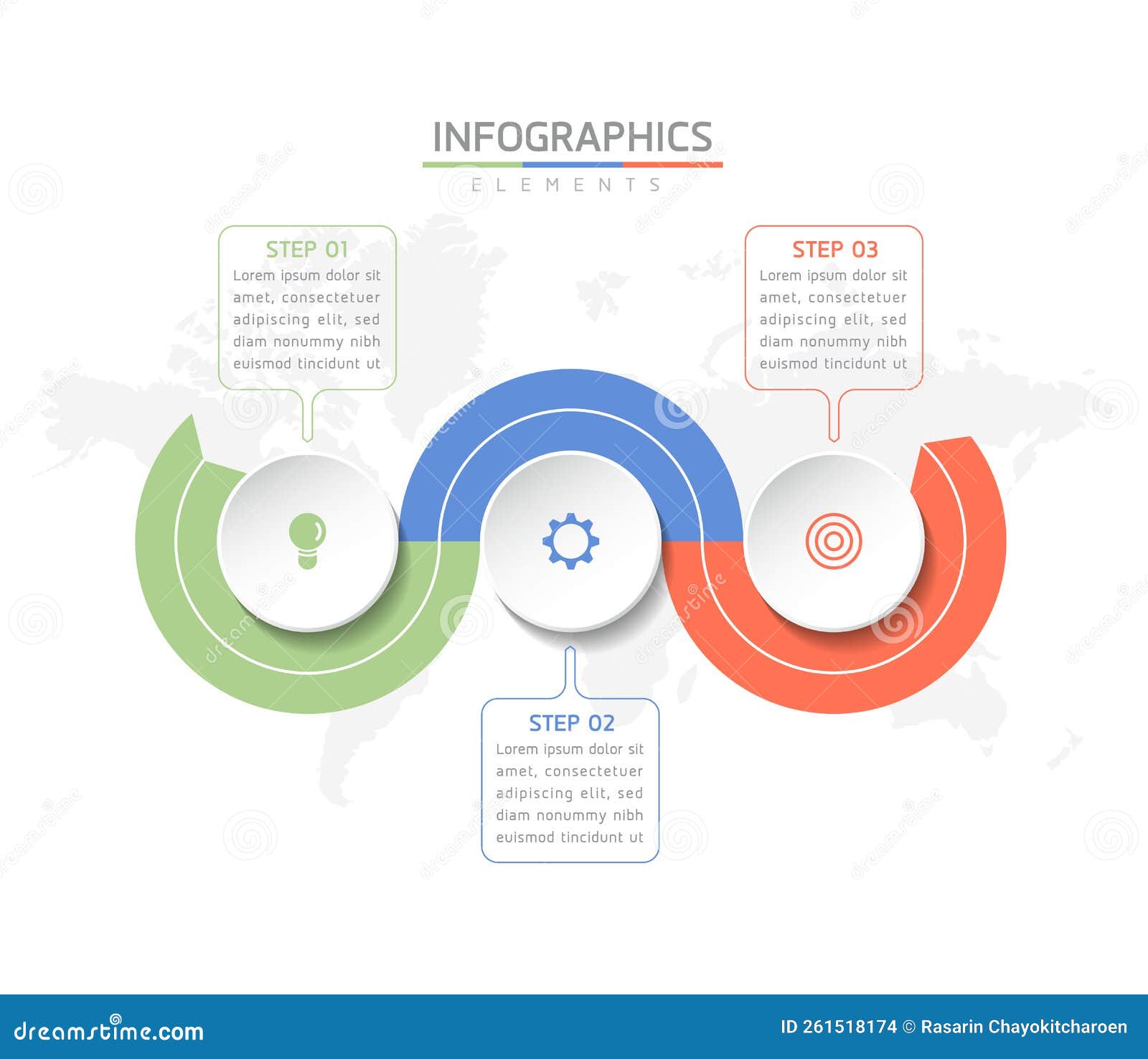 INFOGRAPHICS
ELEMENTS

STEP 01
Lorem ipsum dolor sit amet, consectetuer adipiscing elit, sed diam nonummy nibh euismod tincidunt ut

STEP 03
Lorem ipsum dolor sit amet, consectetuer adipiscing elit, sed diam nonummy nibh euismod tincidunt ut

STEP 02
Lorem ipsum dolor sit amet, consectetuer adipiscing elit, sed diam nonummy nibh euismod tincidunt ut

dreamstime.com
ID 261518174 © Rasarin Chayokitcharoen