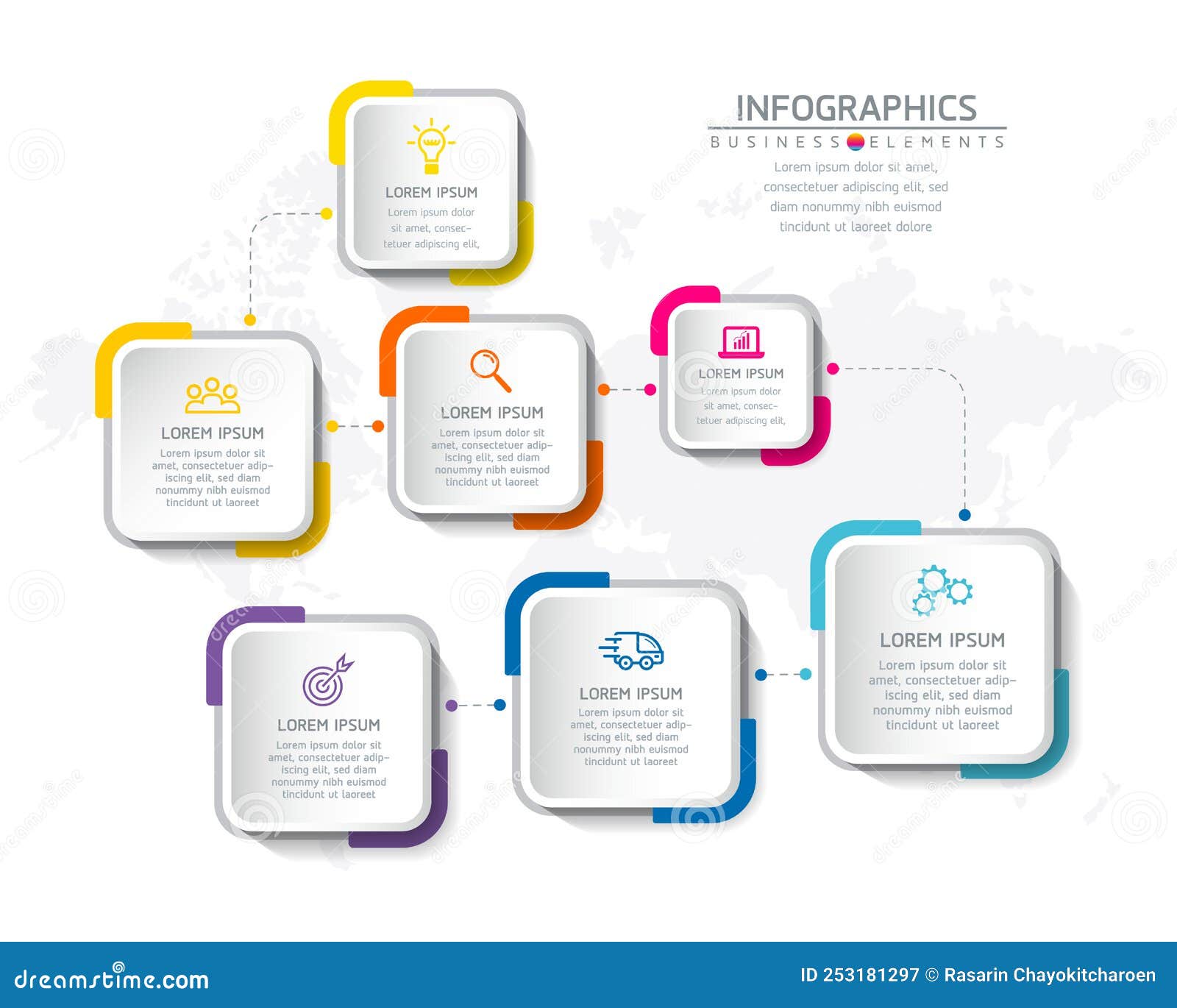 INFOGRAPHICS
BUSINESS ELEMENTS
Lorem ipsum dolor sit amet, consectetuer adipiscing elit, sed diam nonummy nibh euismod tincidunt ut laoreet dolore

LOREM IPSUM
Lorem ipsum dolor sit amet, consectetuer adipiscing elit,

LOREM IPSUM
Lorem ipsum dolor sit amet, consectetuer adipiscing elit, sed diam nonummy nibh euismod tincidunt ut laoreet

LOREM IPSUM
Lorem ipsum dolor sit amet, consectetuer adipiscing elit, sed diam nonummy nibh euismod tincidunt ut laoreet

LOREM IPSUM
Lorem ipsum dolor sit amet, consectetuer adipiscing elit,

LOREM IPSUM
Lorem ipsum dolor sit amet, consectetuer adipiscing elit, sed diam nonummy nibh euismod tincidunt ut laoreet

LOREM IPSUM
Lorem ipsum dolor sit amet, consectetuer adipiscing elit, sed diam nonummy nibh euismod tincidunt ut laoreet

LOREM IPSUM
Lorem ipsum dolor sit amet, consectetuer adipiscing elit, sed diam nonummy nibh euismod tincidunt ut laoreet

dreamstime.com
ID 253181297 © Rasarin Chayokitcharoen