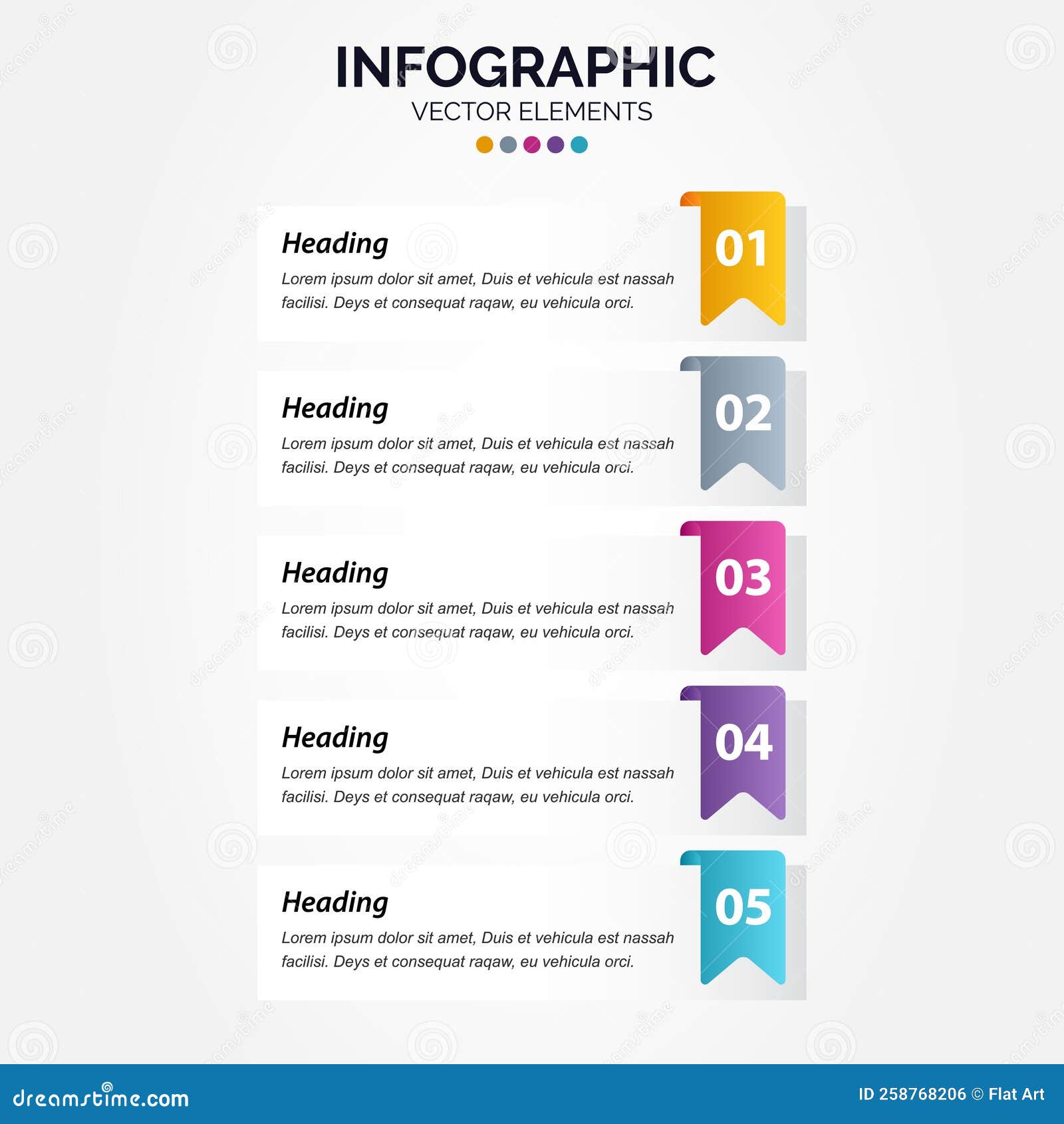 INFOGRAPHIC
VECTOR ELEMENTS

Heading
Lorem ipsum dolor sit amet, Duis et vehicula est nassah facilisi. Deys et consequat raqaw, eu vehicula orci.

01

Heading
Lorem ipsum dolor sit amet, Duis et vehicula est nassah facilisi. Deys et consequat raqaw, eu vehicula orci.

02

Heading
Lorem ipsum dolor sit amet, Duis et vehicula est nassah facilisi. Deys et consequat raqaw, eu vehicula orci.

03

Heading
Lorem ipsum dolor sit amet, Duis et vehicula est nassah facilisi. Deys et consequat raqaw, eu vehicula orci.

04

Heading
Lorem ipsum dolor sit amet, Duis et vehicula est nassah facilisi. Deys et consequat raqaw, eu vehicula orci.

05

dreamstime.com

ID 258768206 © Flat Art