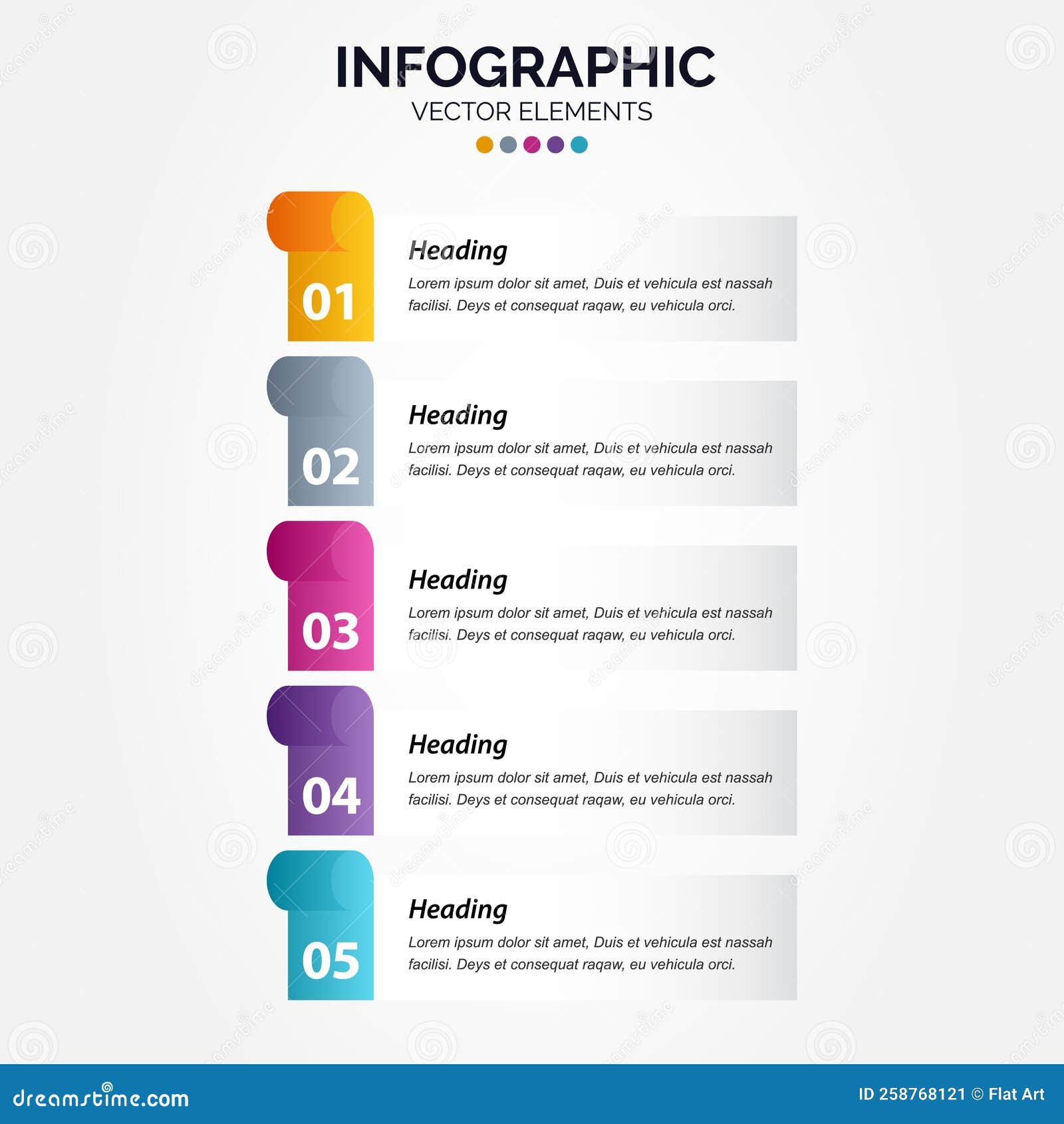 INFOGRAPHIC
VECTOR ELEMENTS

01
Heading
Lorem ipsum dolor sit amet, Duis et vehicula est nassah facilisi. Deys et consequat raqaw, eu vehicula orci.

02
Heading
Lorem ipsum dolor sit amet, Duis et vehicula est nassah facilisi. Deys et consequat raqaw, eu vehicula orci.

03
Heading
Lorem ipsum dolor sit amet, Duis et vehicula est nassah facilisi. Deys et consequat raqaw, eu vehicula orci.

04
Heading
Lorem ipsum dolor sit amet, Duis et vehicula est nassah facilisi. Deys et consequat raqaw, eu vehicula orci.

05
Heading
Lorem ipsum dolor sit amet, Duis et vehicula est nassah facilisi. Deys et consequat raqaw, eu vehicula orci.

dreamstime.com
ID 258768121 © Flat Art