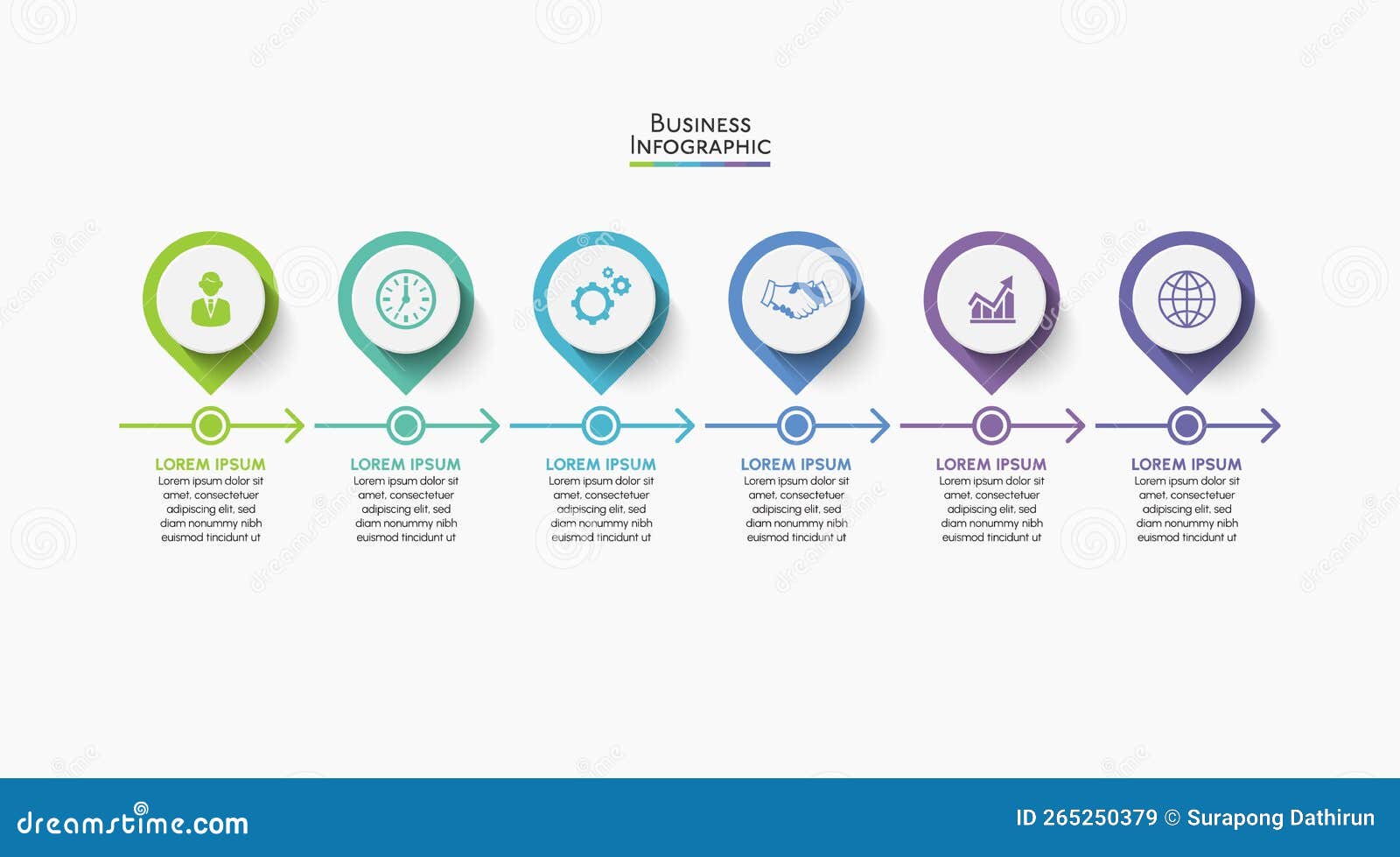 BUSINESS INFOGRAPHIC

LOREM IPSUM
Lorem ipsum dolor sit amet, consectetuer adipiscing elit, sed diam nonummy nibh euismod tincidunt ut

LOREM IPSUM
Lorem ipsum dolor sit amet, consectetuer adipiscing elit, sed diam nonummy nibh euismod tincidunt ut

LOREM IPSUM
Lorem ipsum dolor sit amet, consectetuer adipiscing elit, sed diam nonummy nibh euismod tincidunt ut

LOREM IPSUM
Lorem ipsum dolor sit amet, consectetuer adipiscing elit, sed diam nonummy nibh euismod tincidunt ut

LOREM IPSUM
Lorem ipsum dolor sit amet, consectetuer adipiscing elit, sed diam nonummy nibh euismod tincidunt ut

LOREM IPSUM
Lorem ipsum dolor sit amet, consectetuer adipiscing elit, sed diam nonummy nibh euismod tincidunt ut

dreamstime.com
ID 265250379 © Surapong Dathirun