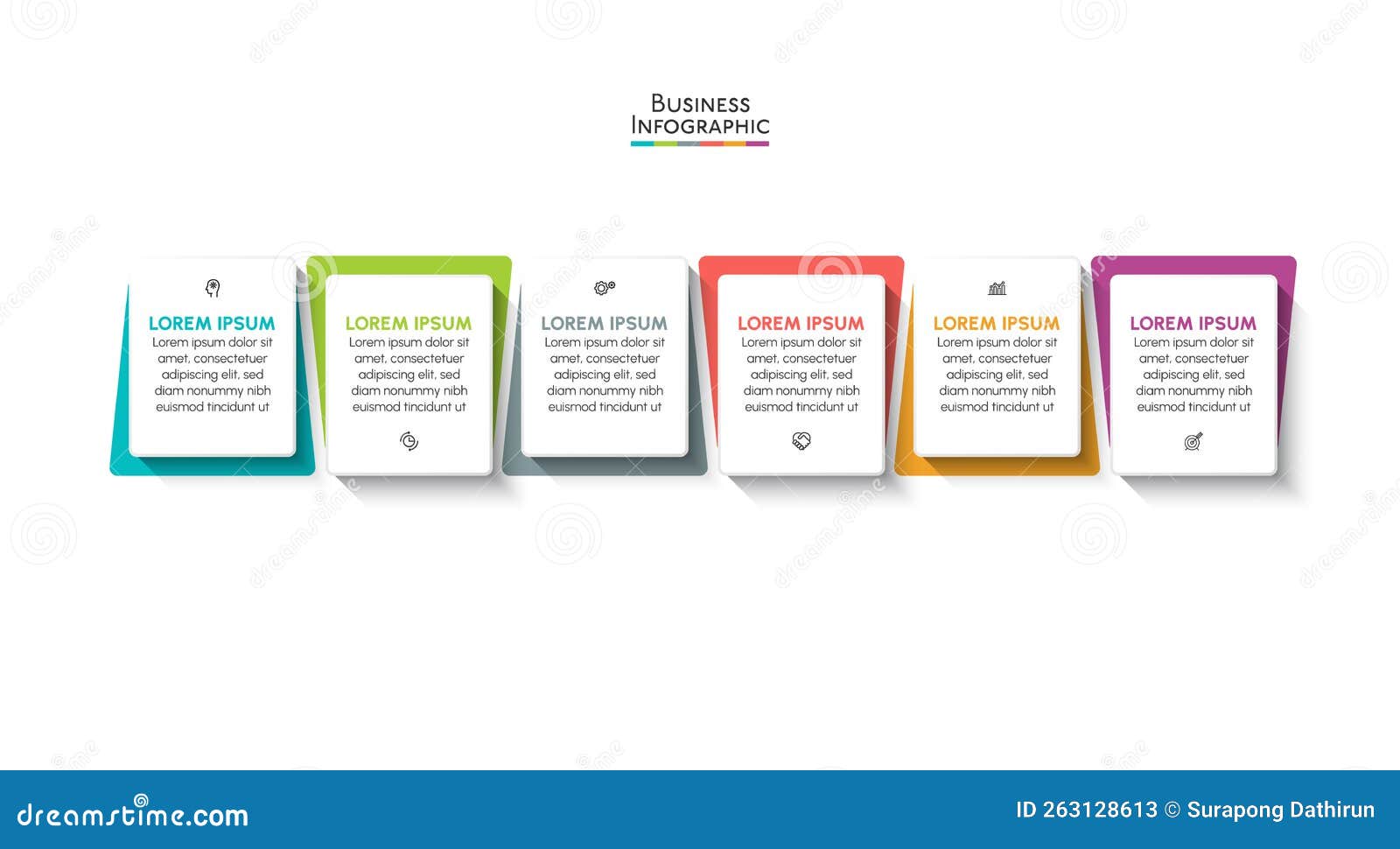 BUSINESS
INFOGRAPHIC

LOREM IPSUM
Lorem ipsum dolor sit amet, consectetuer adipiscing elit, sed diam nonummy nibh euismod tincidunt ut

LOREM IPSUM
Lorem ipsum dolor sit amet, consectetuer adipiscing elit, sed diam nonummy nibh euismod tincidunt ut

LOREM IPSUM
Lorem ipsum dolor sit amet, consectetuer adipiscing elit, sed diam nonummy nibh euismod tincidunt ut

LOREM IPSUM
Lorem ipsum dolor sit amet, consectetuer adipiscing elit, sed diam nonummy nibh euismod tincidunt ut

LOREM IPSUM
Lorem ipsum dolor sit amet, consectetuer adipiscing elit, sed diam nonummy nibh euismod tincidunt ut

LOREM IPSUM
Lorem ipsum dolor sit amet, consectetuer adipiscing elit, sed diam nonummy nibh euismod tincidunt ut

dreamstime.com
ID 263128613 © Surapong Dathirun