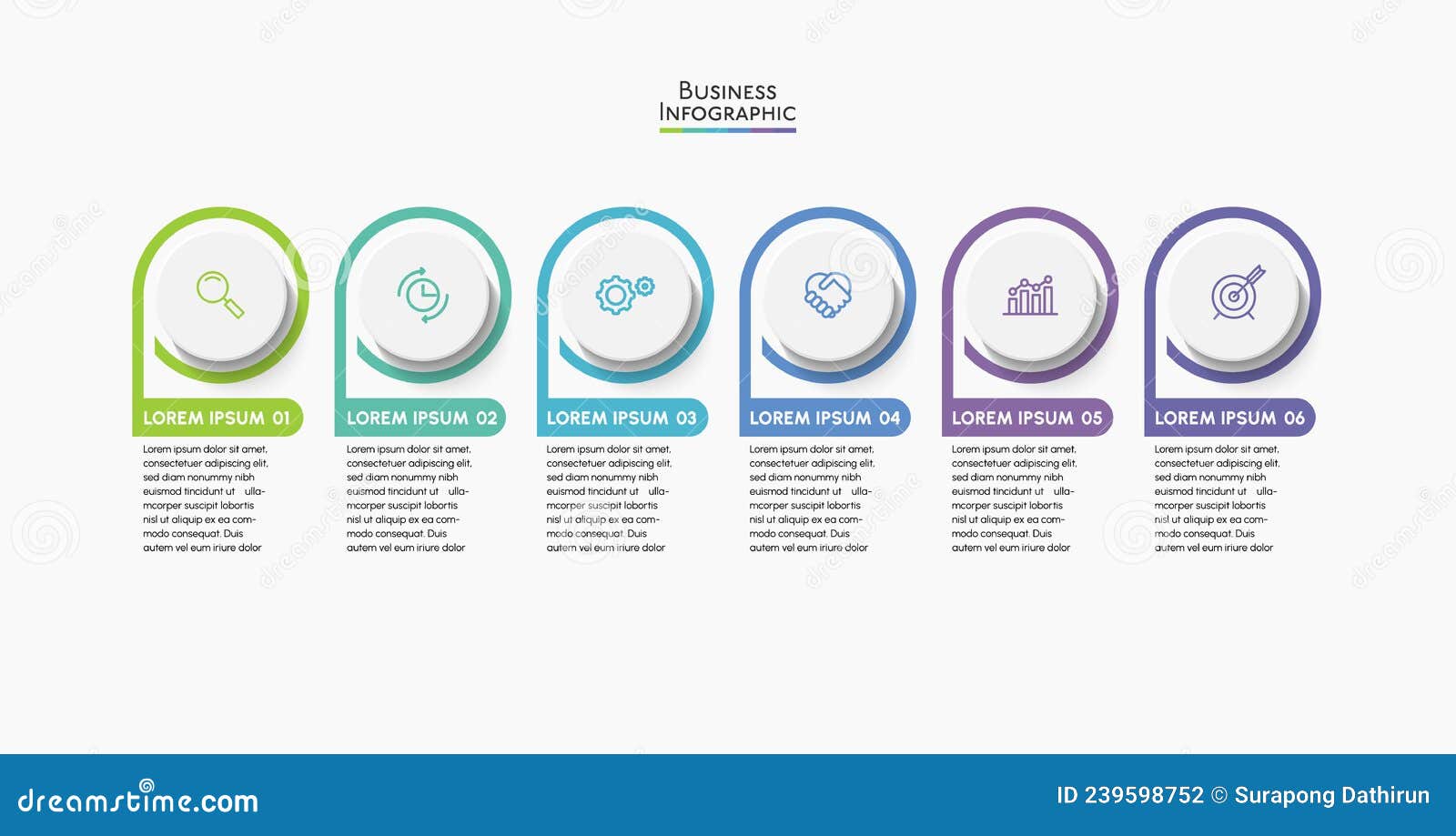 BUSINESS
INFOGRAPHIC

LOREM IPSUM 01

Lorem ipsum dolor sit amet, consectetuer adipiscing elit, sed diam nonummy nibh euismod tincidunt ut ullamcorper suscipit lobortis nisl ut aliquip ex ea commodo consequat. Duis autem vel eum iriure dolor

LOREM IPSUM 02

Lorem ipsum dolor sit amet, consectetuer adipiscing elit, sed diam nonummy nibh euismod tincidunt ut ullamcorper suscipit lobortis nisl ut aliquip ex ea commodo consequat. Duis autem vel eum iriure dolor

LOREM IPSUM 03

Lorem ipsum dolor sit amet, consectetuer adipiscing elit, sed diam nonummy nibh euismod tincidunt ut ullamcorper suscipit lobortis nisl ut aliquip ex ea commodo consequat. Duis autem vel eum iriure dolor

LOREM IPSUM 04

Lorem ipsum dolor sit amet, consectetuer adipiscing elit, sed diam nonummy nibh euismod tincidunt ut ullamcorper suscipit lobortis nisl ut aliquip ex ea commodo consequat. Duis autem vel eum iriure dolor

LOREM IPSUM 05

Lorem ipsum dolor sit amet, consectetuer adipiscing elit, sed diam nonummy nibh euismod tincidunt ut ullamcorper suscipit lobortis nisl ut aliquip ex ea commodo consequat. Duis autem vel eum iriure dolor

LOREM IPSUM 06

Lorem ipsum dolor sit amet, consectetuer adipiscing elit, sed diam nonummy nibh euismod tincidunt ut ullamcorper suscipit lobortis nisl ut aliquip ex ea commodo consequat. Duis autem vel eum iriure dolor

dreamstime.com

ID 239598752 © Surapong Dathirun