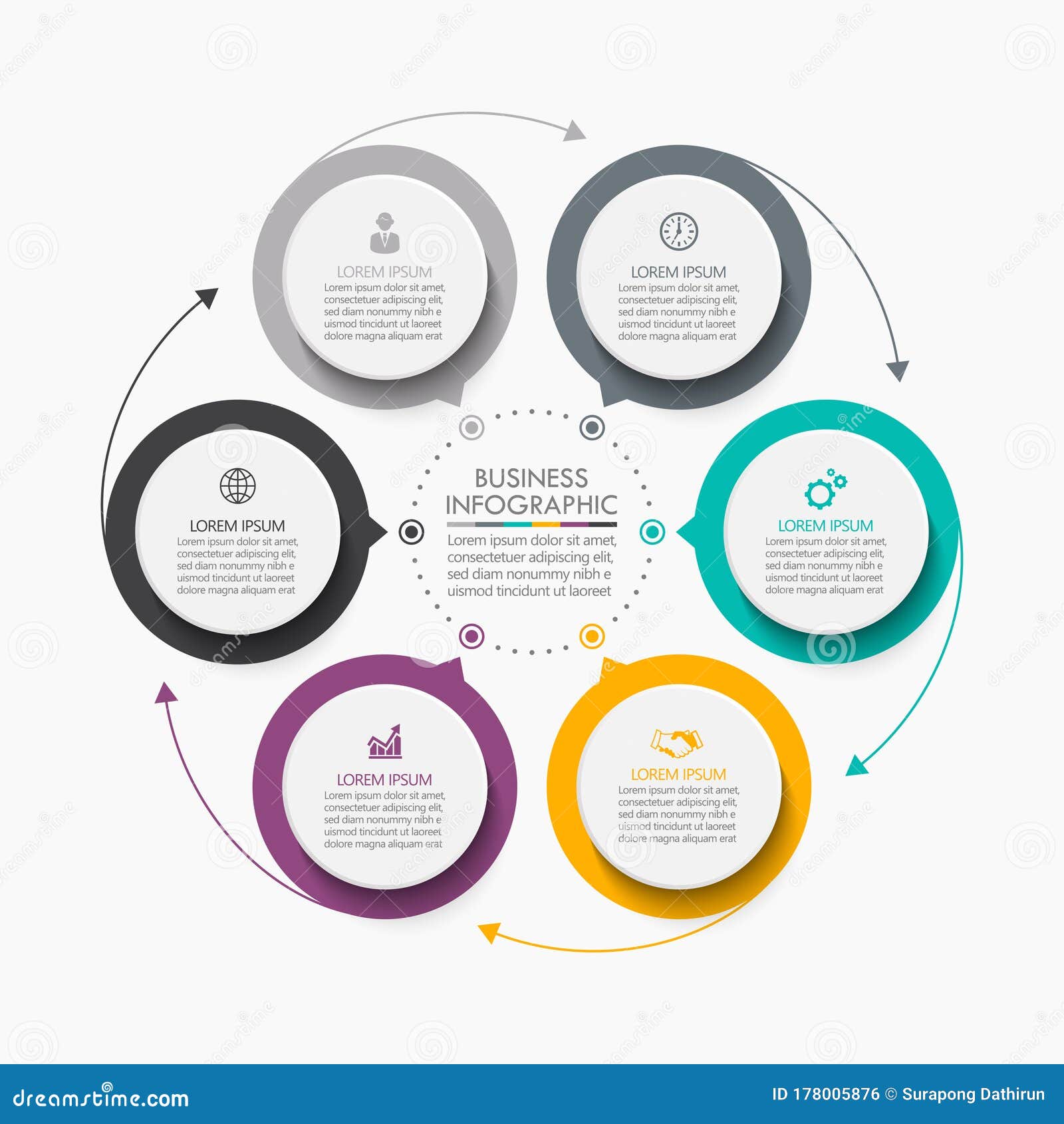 LOREM IPSUM
Lorem ipsum dolor sit amet, consectetuer adipiscing elit, sed diam nonummy nibh e uismod tincidunt ut laoreet dolore magna aliquam erat

LOREM IPSUM
Lorem ipsum dolor sit amet, consectetuer adipiscing elit, sed diam nonummy nibh e uismod tincidunt ut laoreet dolore magna aliquam erat

LOREM IPSUM
Lorem ipsum dolor sit amet, consectetuer adipiscing elit, sed diam nonummy nibh e uismod tincidunt ut laoreet dolore magna aliquam erat

BUSINESS INFOGRAPHIC
Lorem ipsum dolor sit amet, consectetuer adipiscing elit, sed diam nonummy nibh e uismod tincidunt ut laoreet

LOREM IPSUM
Lorem ipsum dolor sit amet, consectetuer adipiscing elit, sed diam nonummy nibh e uismod tincidunt ut laoreet dolore magna aliquam erat

LOREM IPSUM
Lorem ipsum dolor sit amet, consectetuer adipiscing elit, sed diam nonummy nibh e uismod tincidunt ut laoreet dolore magna aliquam erat

LOREM IPSUM
Lorem ipsum dolor sit amet, consectetuer adipiscing elit, sed diam nonummy nibh e uismod tincidunt ut laoreet dolore magna aliquam erat

dreamstime.com
ID 178005876 © Surapong Dathirun