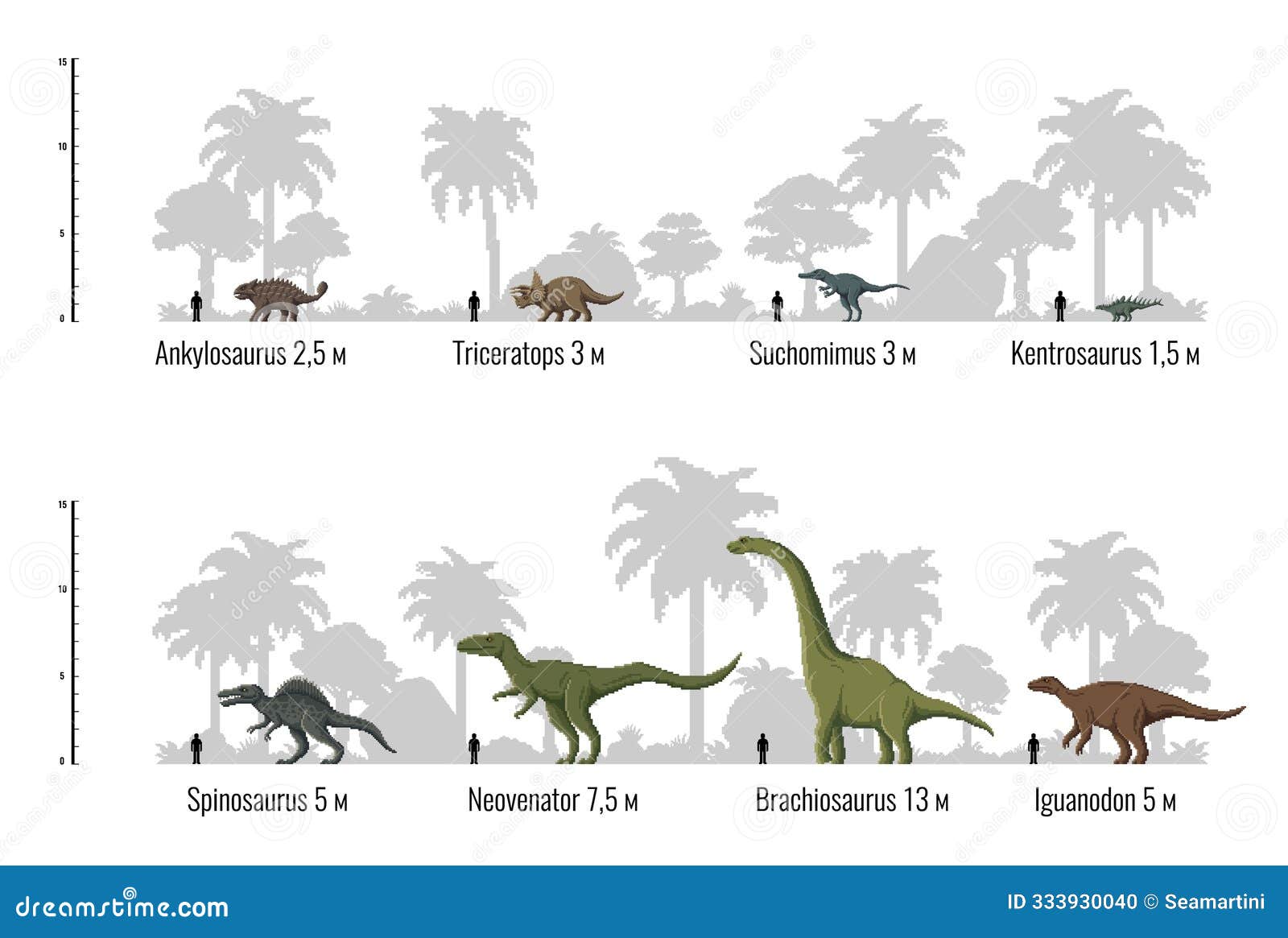 15
10
5
0

Ankylosaurus 2,5 м
Triceratops 3 м
Suchomimus 3 м
Kentrosaurus 1,5 м

15
10
5
0

Spinosaurus 5 м
Neovenator 7,5 м
Brachiosaurus 13 м
Iguanodon 5 м

dreamstime.com
ID 333930040 © Seamartini