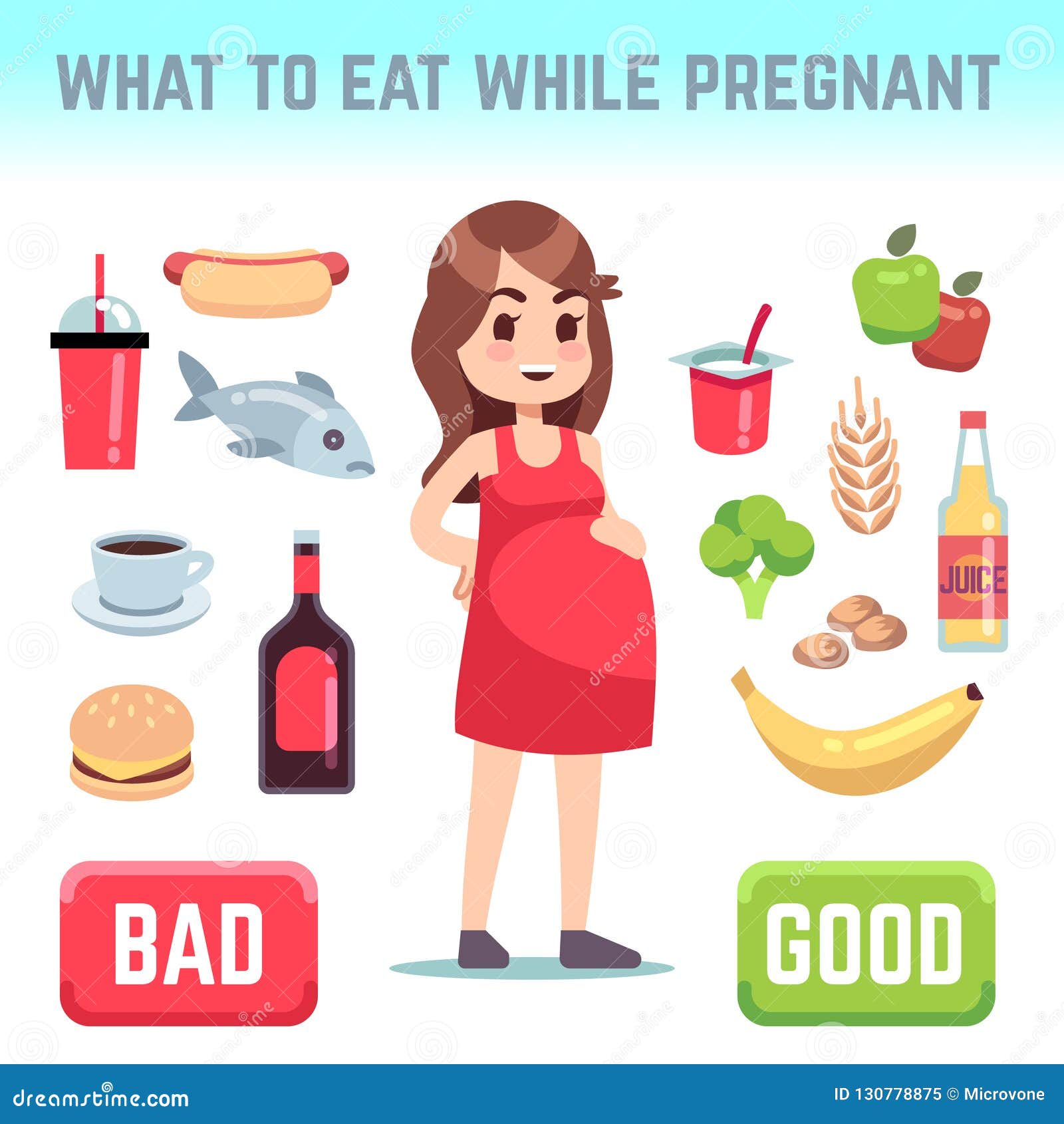 WHAT TO EAT WHILE PREGNANT

JUICE

BAD

GOOD

dreamstime.com

ID 130778875 © Microvone