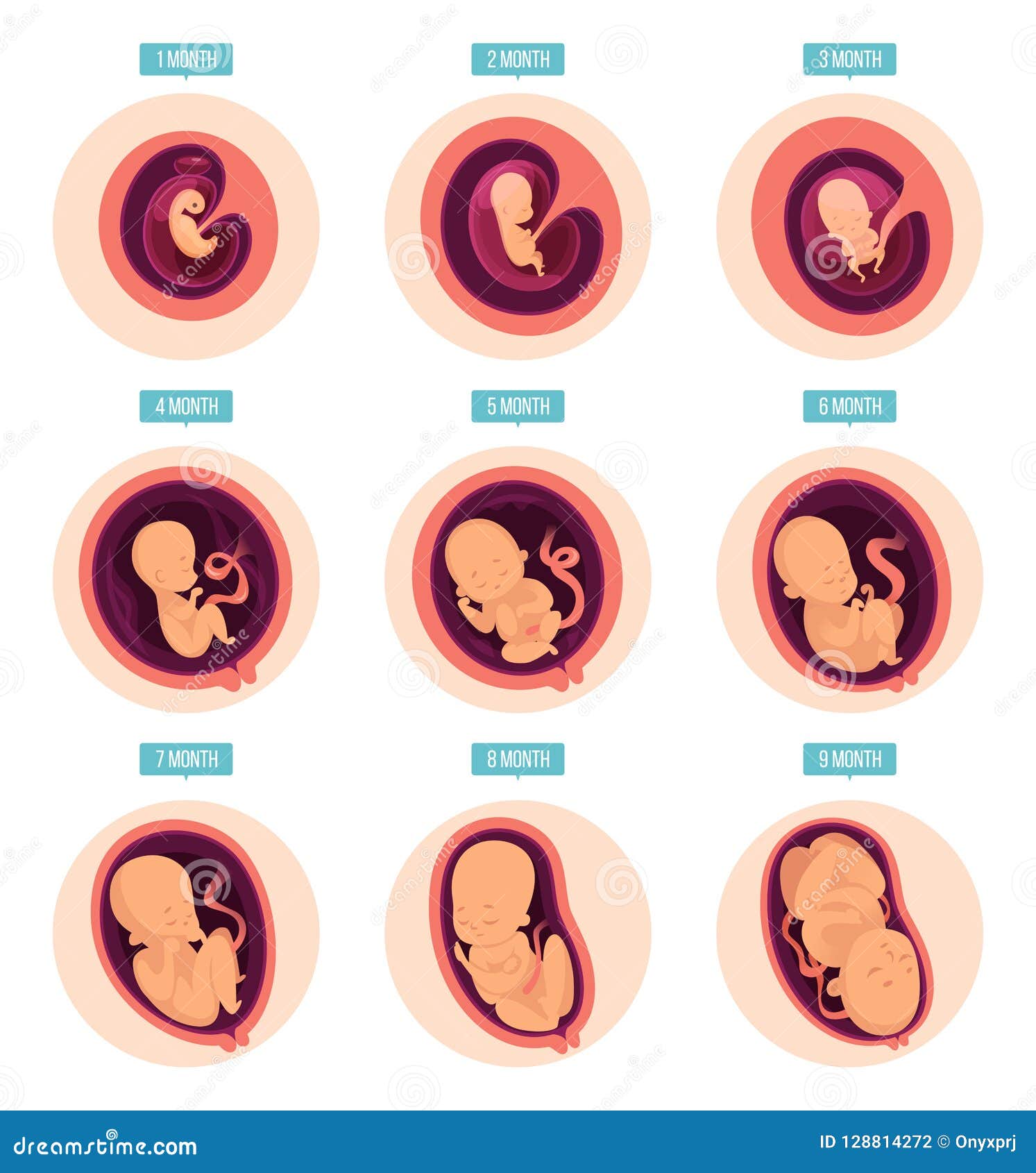 1 MONTH

2 MONTH

3 MONTH

4 MONTH

5 MONTH

6 MONTH

7 MONTH

8 MONTH

9 MONTH

dreamstime.com

ID 128814272 © Onyxprj