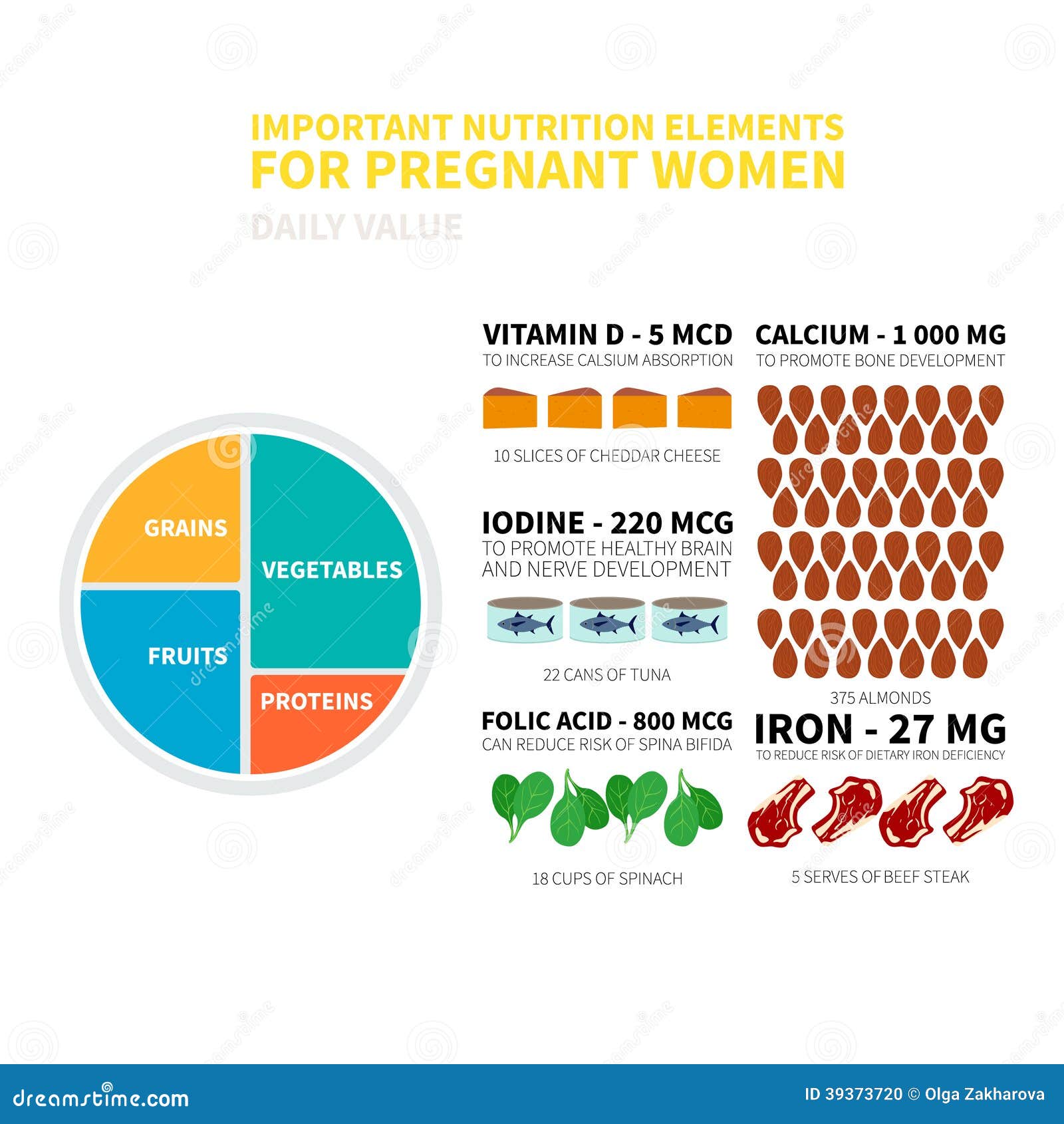 IMPORTANT NUTRITION ELEMENTS
FOR PREGNANT WOMEN

DAILY VALUE

GRAINS

VEGETABLES

FRUITS

PROTEINS

VITAMIN D - 5 MCD
TO INCREASE CALSIUM ABSORPTION

10 SLICES OF CHEDDAR CHEESE

IODINE - 220 MCG
TO PROMOTE HEALTHY BRAIN AND NERVE DEVELOPMENT

22 CANS OF TUNA

FOLIC ACID - 800 MCG
CAN REDUCE RISK OF SPINA BIFIDA

18 CUPS OF SPINACH

CALCIUM - 1 000 MG
TO PROMOTE BONE DEVELOPMENT

375 ALMONDS

IRON - 27 MG
TO REDUCE RISK OF DIETARY IRON DEFICIENCY

5 SERVES OF BEEF STEAK

dreamstime.com

ID 39373720 © Olga Zakharova