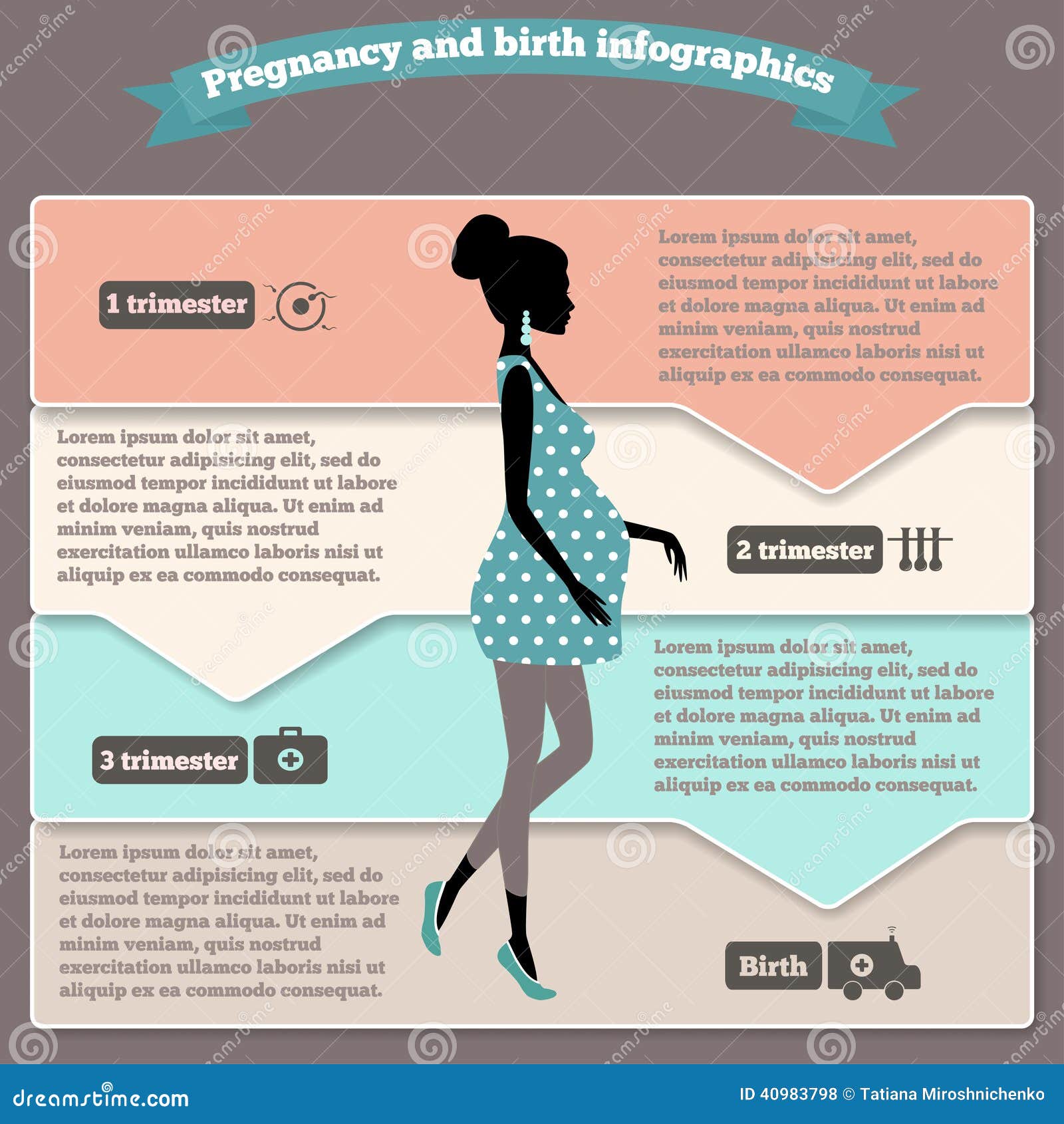 Pregnancy and birth infographics

1 trimester

Lorem ipsum dolor sit amet, consectetur adipisicing elit, sed do eiusmod tempor incididunt ut labore et dolore magna aliqua. Ut enim ad minim veniam, quis nostrud exercitation ullamco laboris nisi ut aliquip ex ea commodo consequat.

Lorem ipsum dolor sit amet, consectetur adipisicing elit, sed do eiusmod tempor incididunt ut labore et dolore magna aliqua. Ut enim ad minim veniam, quis nostrud exercitation ullamco laboris nisi ut aliquip ex ea commodo consequat.

2 trimester

3 trimester

Lorem ipsum dolor sit amet, consectetur adipisicing elit, sed do eiusmod tempor incididunt ut labore et dolore magna aliqua. Ut enim ad minim veniam, quis nostrud exercitation ullamco laboris nisi ut aliquip ex ea commodo consequat.

Lorem ipsum dolor sit amet, consectetur adipisicing elit, sed do eiusmod tempor incididunt ut labore et dolore magna aliqua. Ut enim ad minim veniam, quis nostrud exercitation ullamco laboris nisi ut aliquip ex ea commodo consequat.

Birth

dreamstime.com

ID 40983798 © Tatiana Miroshnichenko