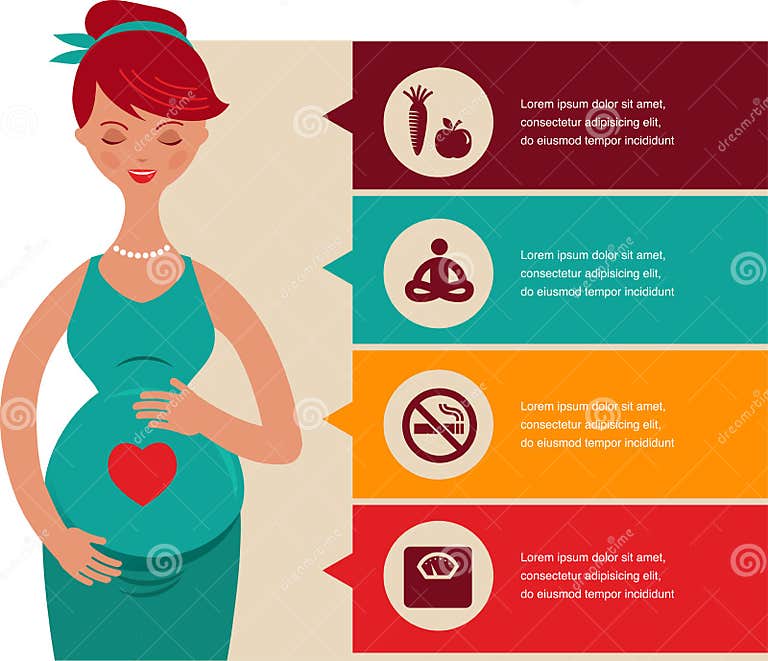 Lorem ipsum dolor sit amet, consectetur adipisicing elit, do eiusmod tempor incididunt

Lorem ipsum dolor sit amet, consectetur adipisicing elit, do eiusmod tempor incididunt

Lorem ipsum dolor sit amet, consectetur adipisicing elit, do eiusmod tempor incididunt

Lorem ipsum dolor sit amet, consectetur adipisicing elit, do eiusmod tempor incididunt

dreamstime