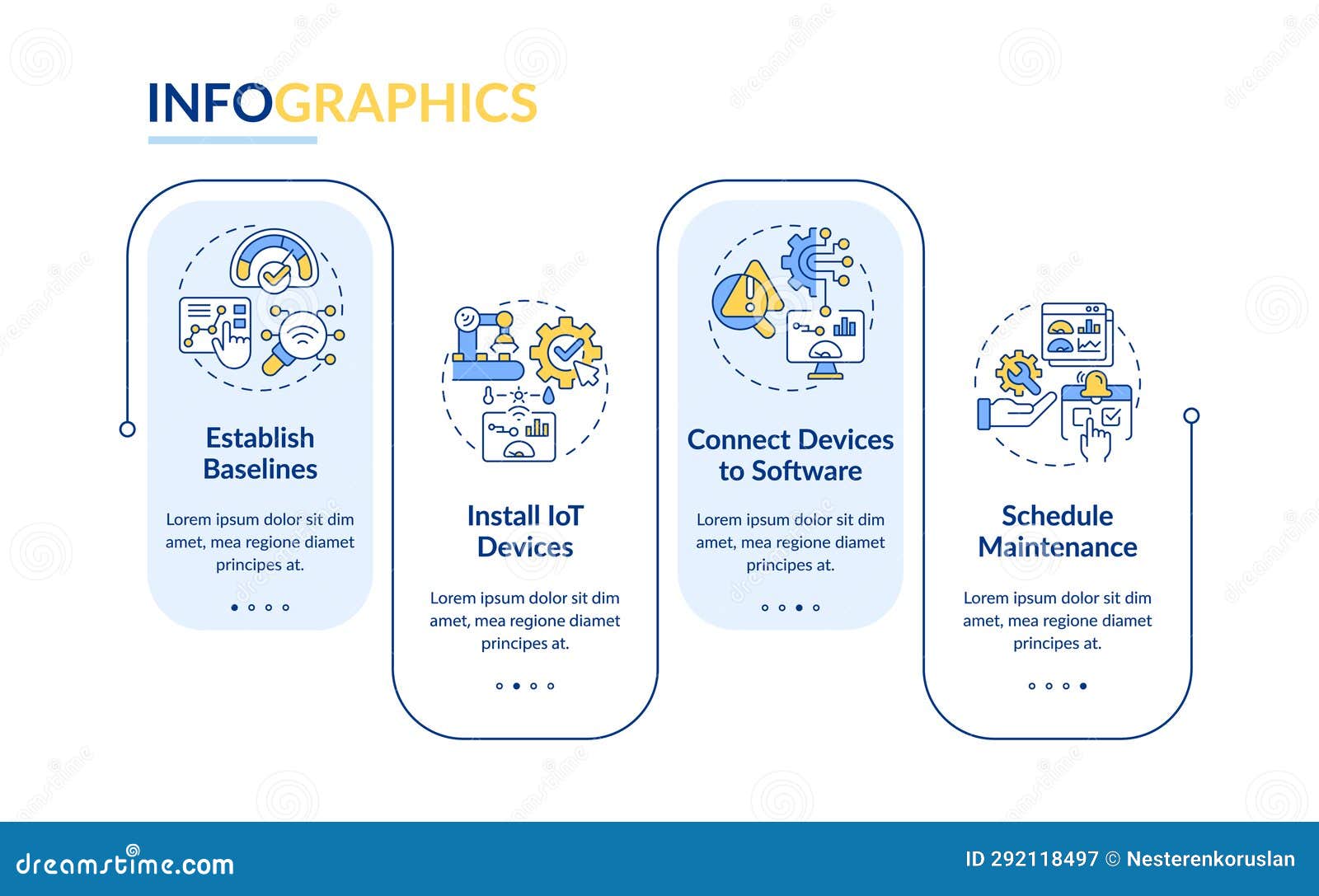 INFOGRAPHICS

Establish Baselines

Lorem ipsum dolor sit dim amet, mea regione diamet principes at.

Install IoT Devices

Lorem ipsum dolor sit dim amet, mea regione diamet principes at.

Connect Devices to Software

Lorem ipsum dolor sit dim amet, mea regione diamet principes at.

Schedule Maintenance

Lorem ipsum dolor sit dim amet, mea regione diamet principes at.

dreamstime.com

ID 292118497 © Nesterenkoruslan