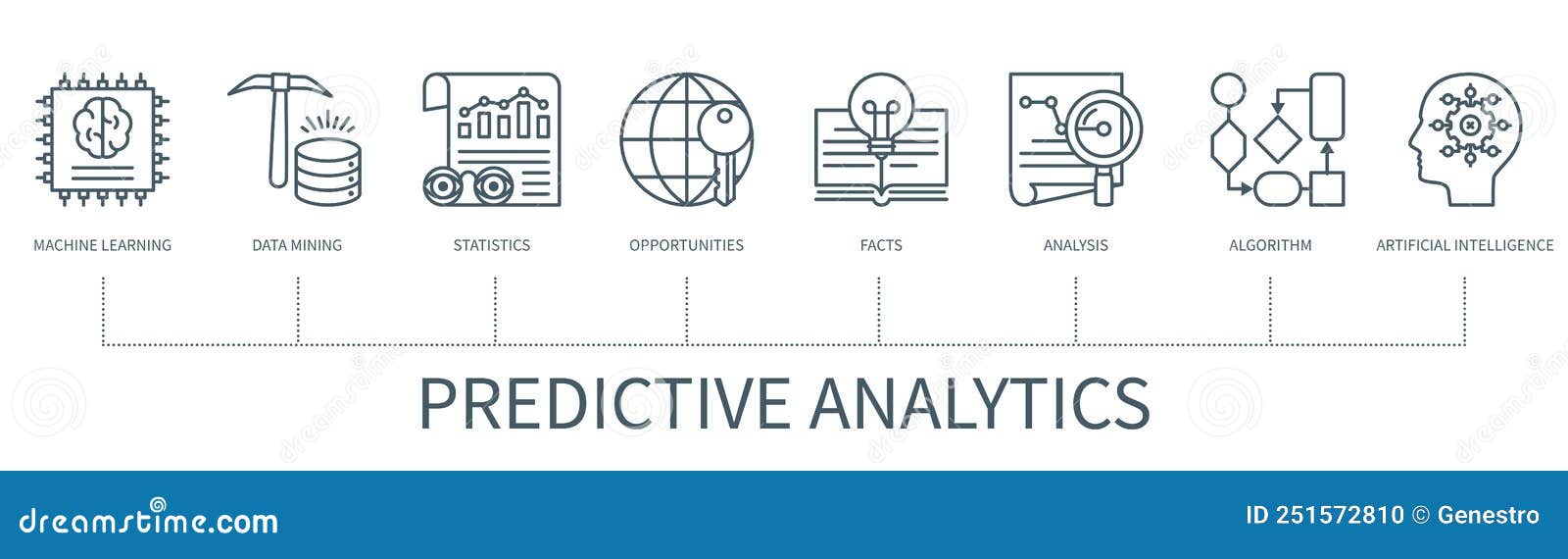 MACHINE LEARNING
DATA MINING
STATISTICS
OPPORTUNITIES
FACTS
ANALYSIS
ALGORITHM
ARTIFICIAL INTELLIGENCE

PREDICTIVE ANALYTICS

dreamstime.com

ID 251572810 © Genestro