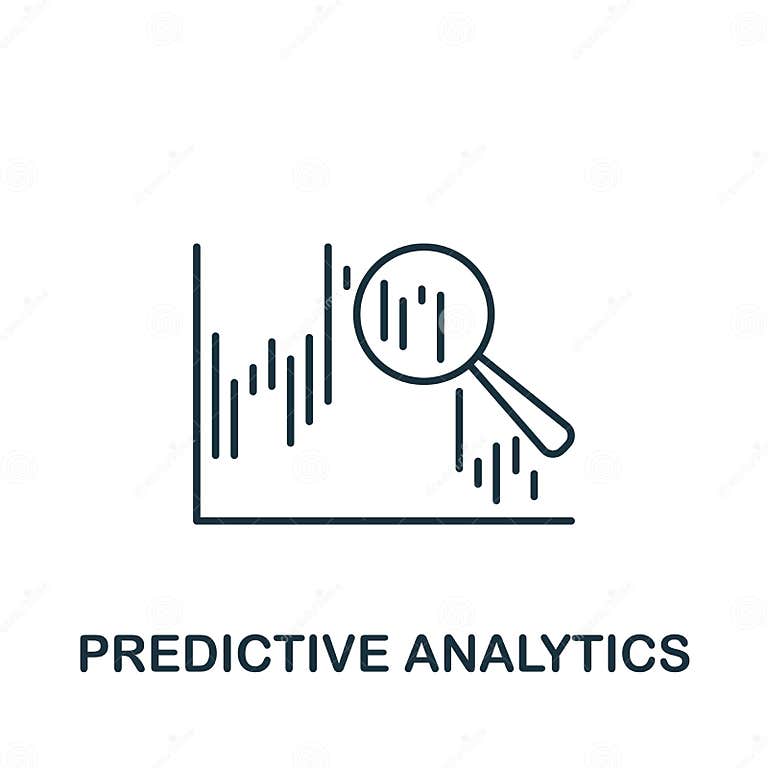 PREDICTIVE ANALYTICS