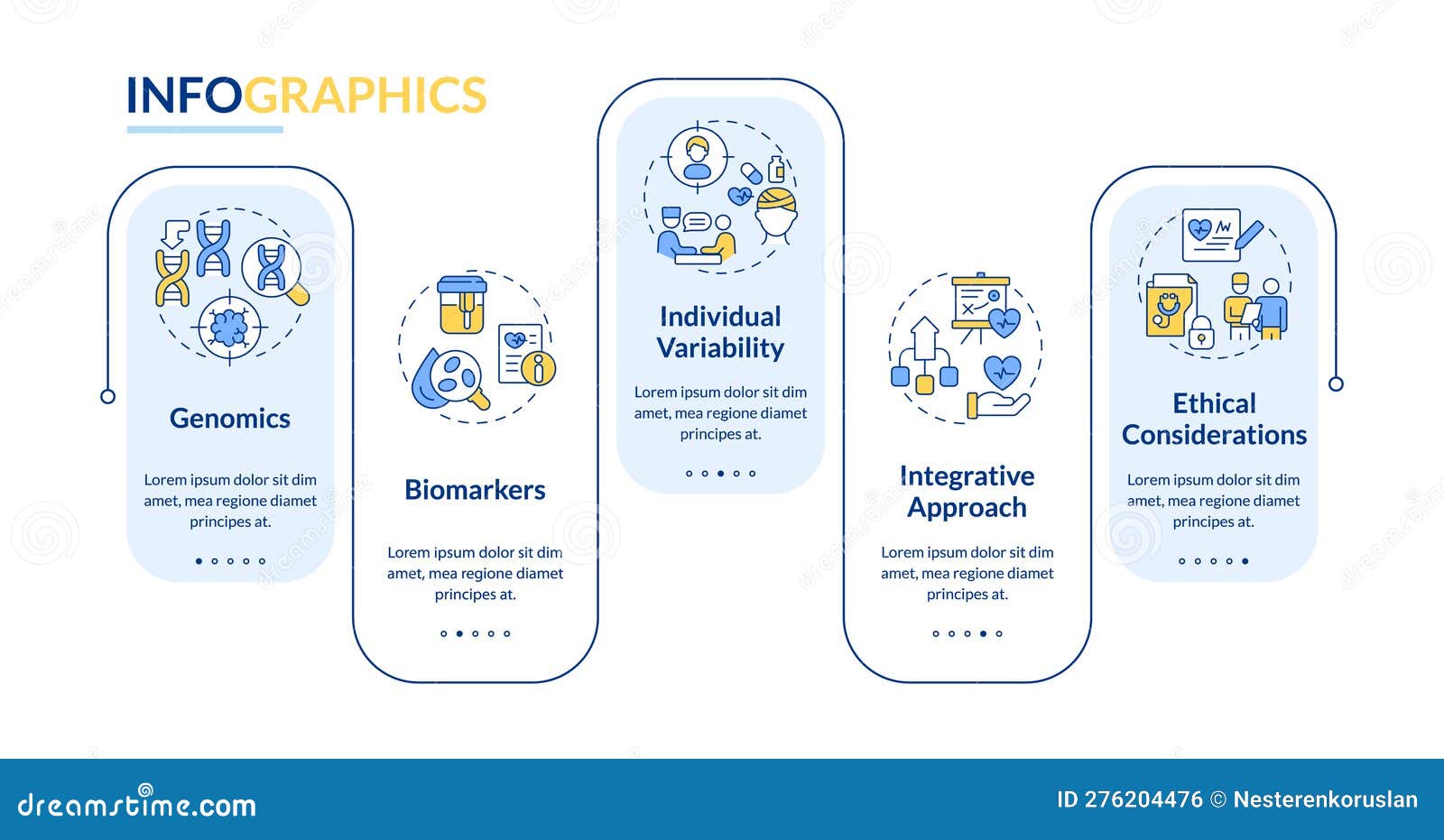 INFOGRAPHICS

Genomics

Lorem ipsum dolor sit dim amet, mea regione diamet principes at.

Biomarkers

Lorem ipsum dolor sit dim amet, mea regione diamet principes at.

Individual Variability

Lorem ipsum dolor sit dim amet, mea regione diamet principes at.

Integrative Approach

Lorem ipsum dolor sit dim amet, mea regione diamet principes at.

Ethical Considerations

Lorem ipsum dolor sit dim amet, mea regione diamet principes at.

dreamstime.com

ID 276204476 © Nesterenkoruslan