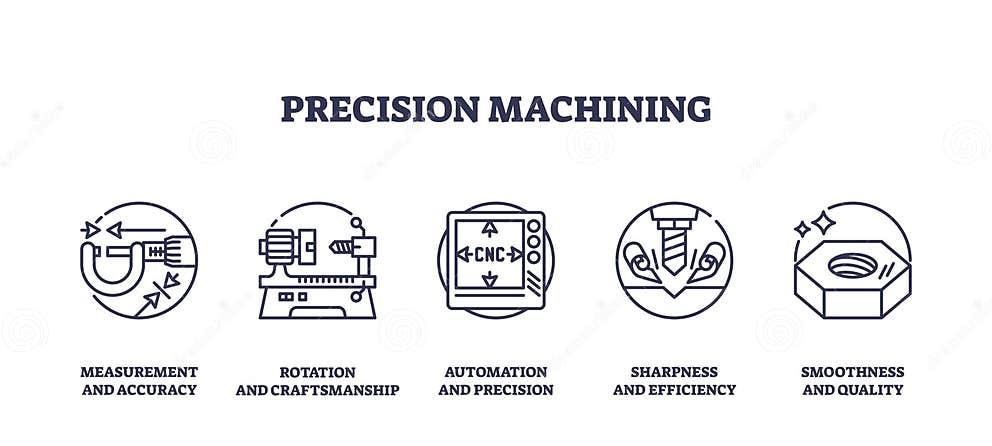 PRECISION MACHINING

CNC

MEASUREMENT AND ACCURACY

ROTATION AND CRAFTSMANSHIP

AUTOMATION AND PRECISION

SHARPNESS AND EFFICIENCY

SMOOTHNESS AND QUALITY