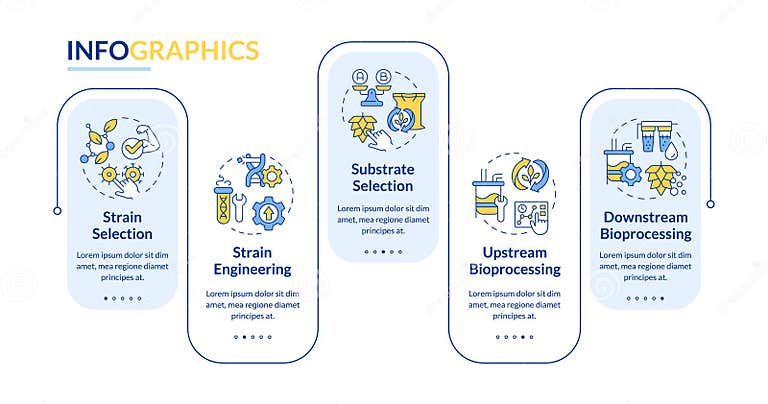 INFOGRAPHICS

Strain Selection

Lorem ipsum dolor sit dim amet, mea regione diamet principes at.

Strain Engineering

Lorem ipsum dolor sit dim amet, mea regione diamet principes at.

A B

Substrate Selection

Lorem ipsum dolor sit dim amet, mea regione diamet principes at.

Upstream Bioprocessing

Lorem ipsum dolor sit dim amet, mea regione diamet principes at.

Downstream Bioprocessing

Lorem ipsum dolor sit dim amet, mea regione diamet principes at.