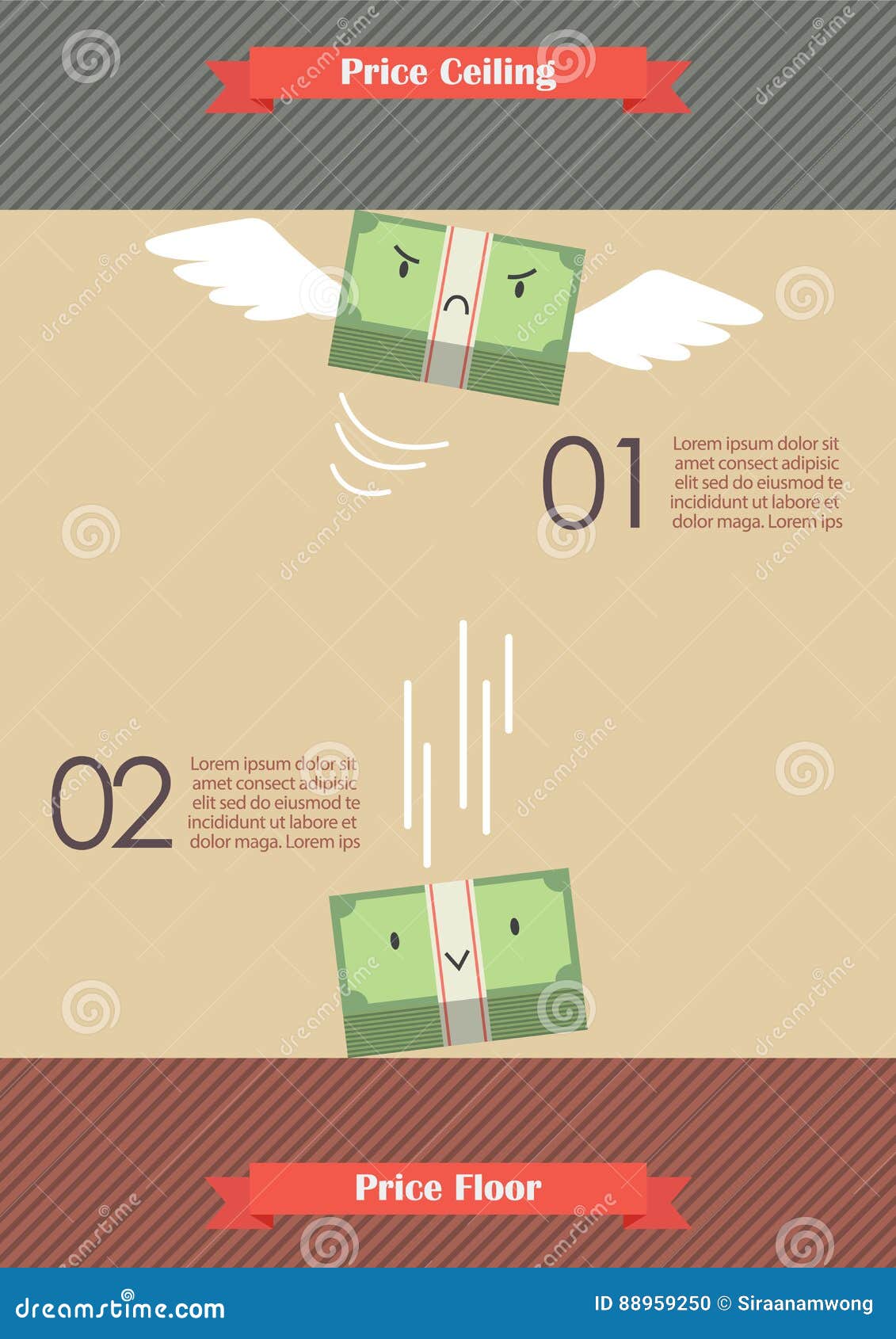 Price Ceiling

01

Lorem ipsum dolor sit amet consect adipisic elit sed do eiusmod te incididunt ut labore et dolor maga. Lorem ips

02

Lorem ipsum dolor sit amet consect adipisic elit sed do eiusmod te incididunt ut labore et dolor maga. Lorem ips

Price Floor

dreamstime.com

ID 88959250 © Siraanamwong