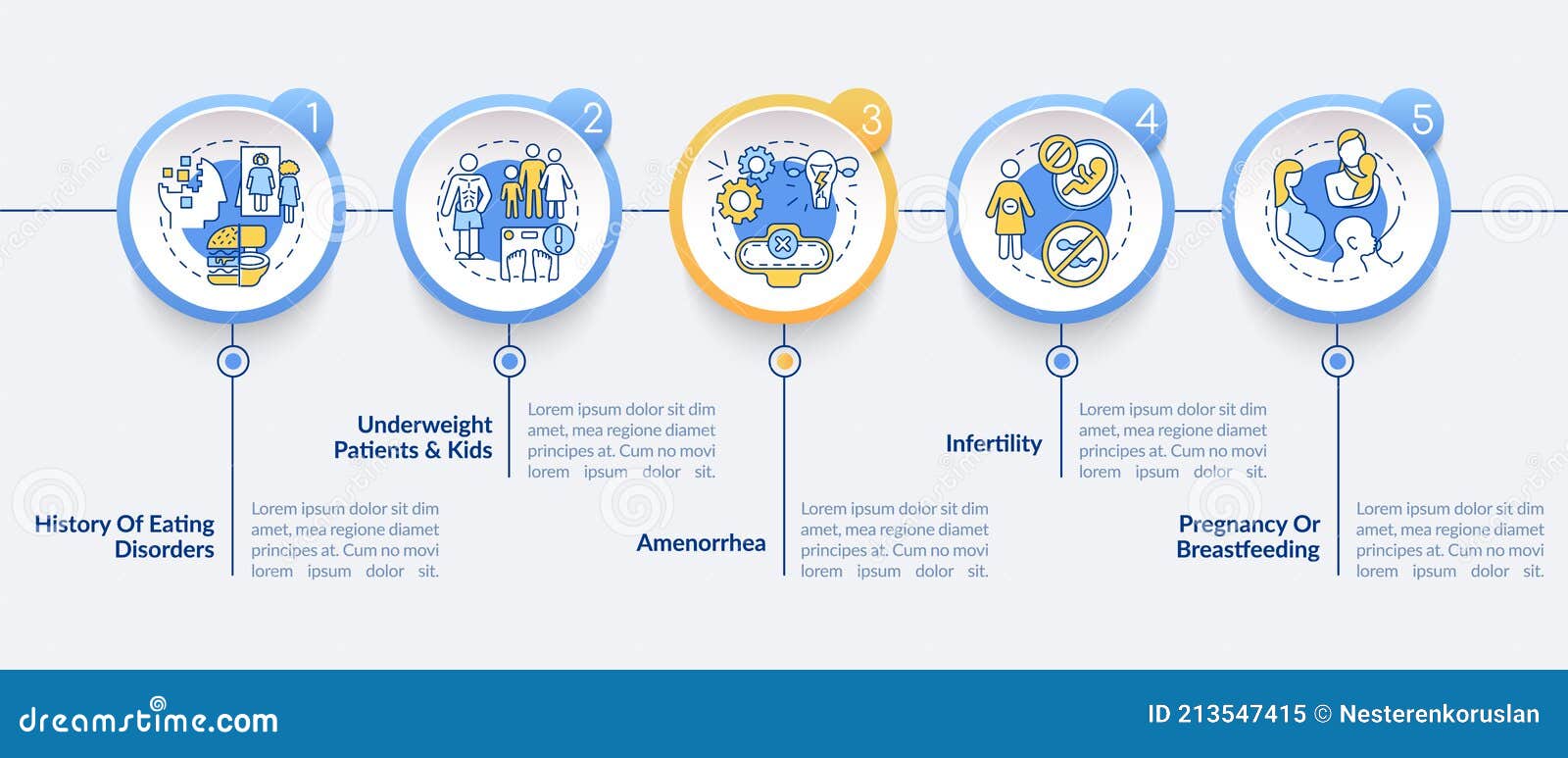 1

2

3

4

5

History Of Eating Disorders

Lorem ipsum dolor sit dim amet, mea regione diamet principes at. Cum no movi lorem ipsum dolor sit.

Underweight Patients & Kids

Lorem ipsum dolor sit dim amet, mea regione diamet principes at. Cum no movi lorem ipsum dolor sit.

Amenorrhea

Lorem ipsum dolor sit dim amet, mea regione diamet principes at. Cum no movi lorem ipsum dolor sit.

Infertility

Lorem ipsum dolor sit dim amet, mea regione diamet principes at. Cum no movi lorem ipsum dolor sit.

Pregnancy Or Breastfeeding

Lorem ipsum dolor sit dim amet, mea regione diamet principes at. Cum no movi lorem ipsum dolor sit.

dreamstime.com

ID 213547415 © Nesterenkoruslan