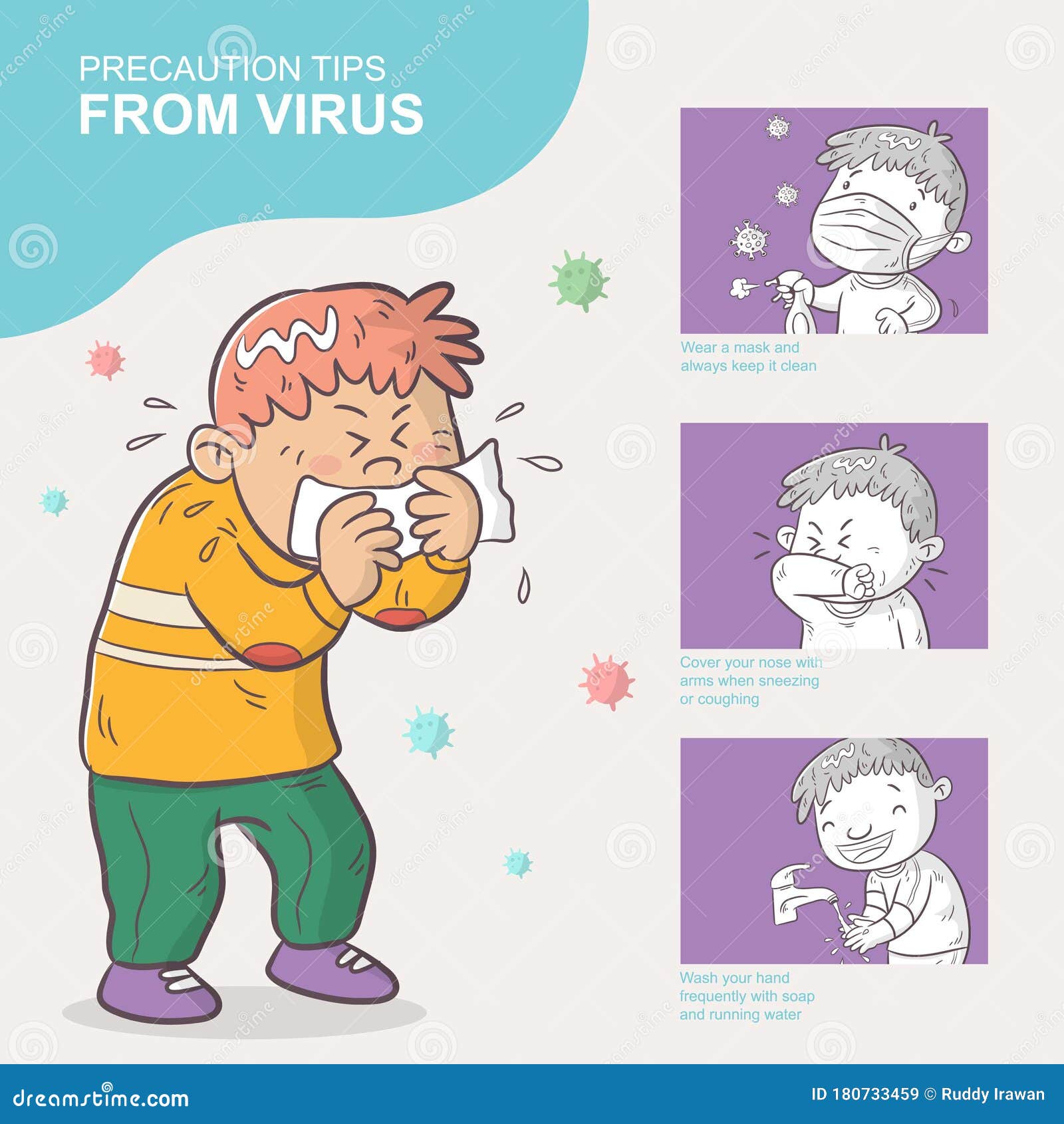 PRECAUTION TIPS
FROM VIRUS

Wear a mask and always keep it clean

Cover your nose with arms when sneezing or coughing

Wash your hand frequently with soap and running water

dreamstime.com

ID 180733459 © Ruddy Irawan