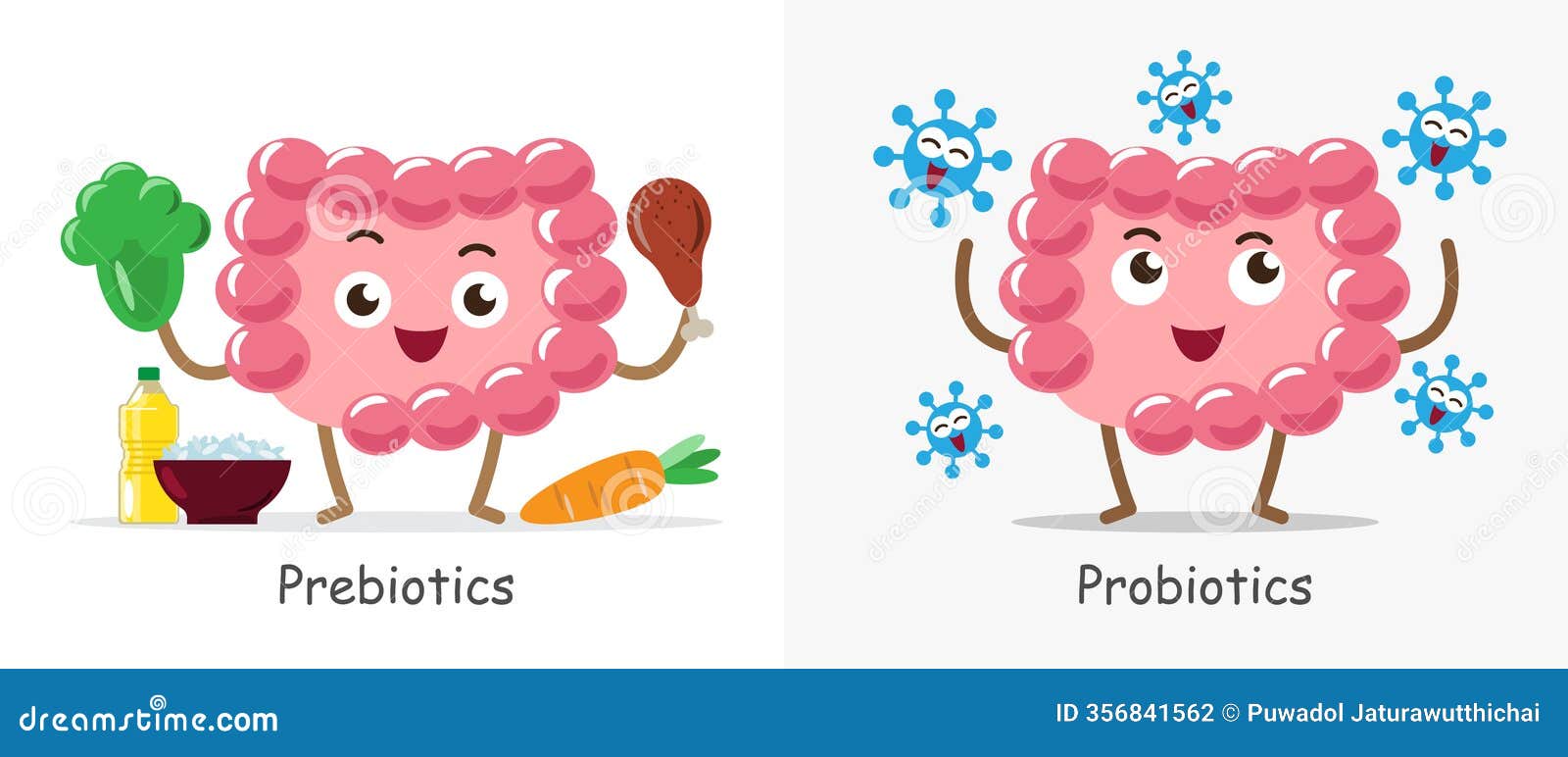 Prebiotics

Probiotics

dreamstime.com

ID 356841562 © Puwadol Jaturawutthichai