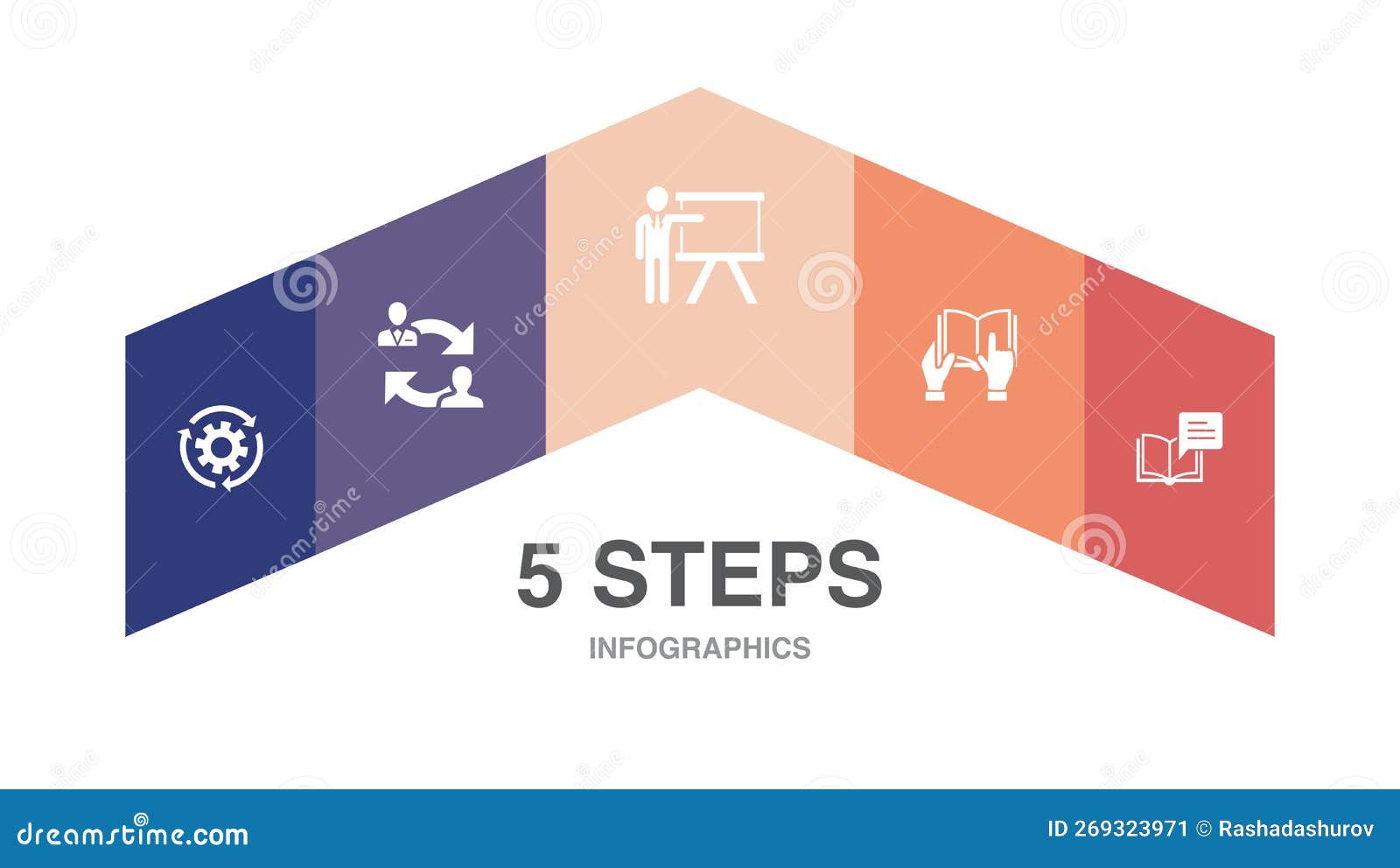 5 STEPS

INFOGRAPHICS

dreamstime.com

ID 269323971 © Rashadashurov