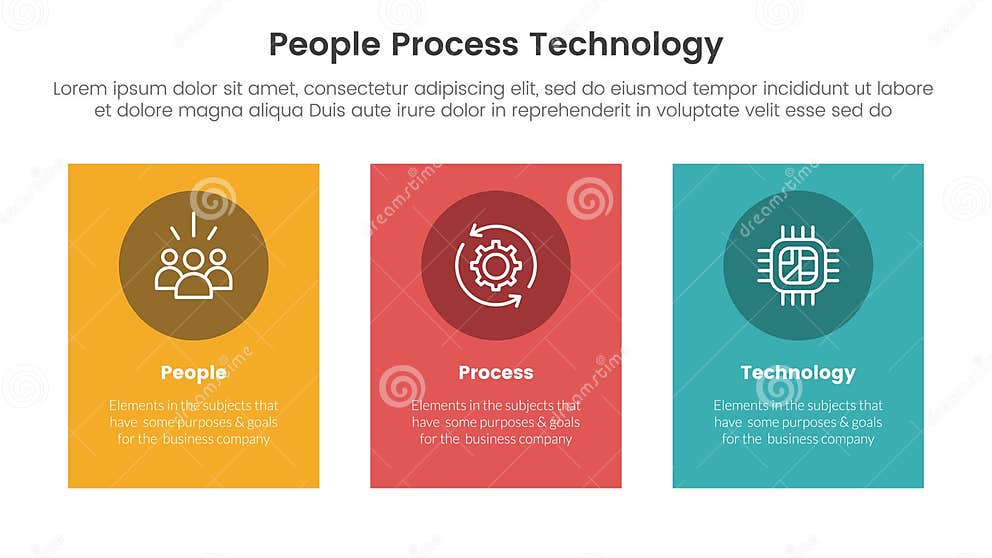 People Process Technology

Lorem ipsum dolor sit amet, consectetur adipiscing elit, sed do eiusmod tempor incididunt ut labore et dolore magna aliqua Duis aute irure dolor in reprehenderit in voluptate velit esse sed do

People

Elements in the subjects that have some purposes & goals for the business company

Process

Elements in the subjects that have some purposes & goals for the business company

Technology

Elements in the subjects that have some purposes & goals for the business company

dreamstime