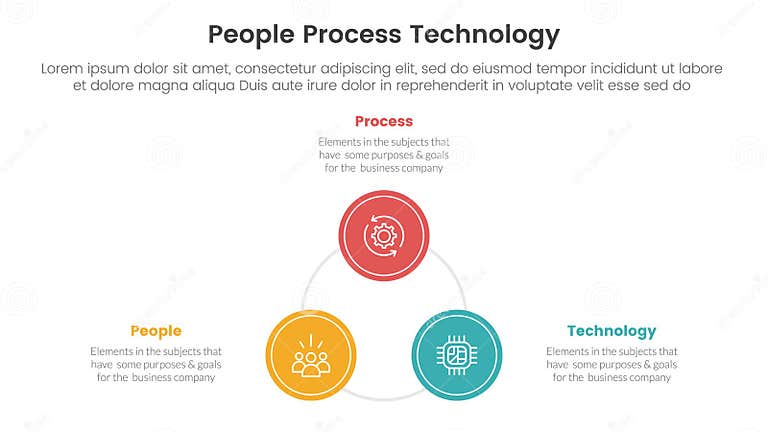 People Process Technology

Lorem ipsum dolor sit amet, consectetur adipiscing elit, sed do eiusmod tempor incididunt ut labore et dolore magna aliqua Duis aute irure dolor in reprehenderit in voluptate velit esse sed do

Process

Elements in the subjects that have some purposes & goals for the business company

People

Elements in the subjects that have some purposes & goals for the business company

Technology

Elements in the subjects that have some purposes & goals for the business company