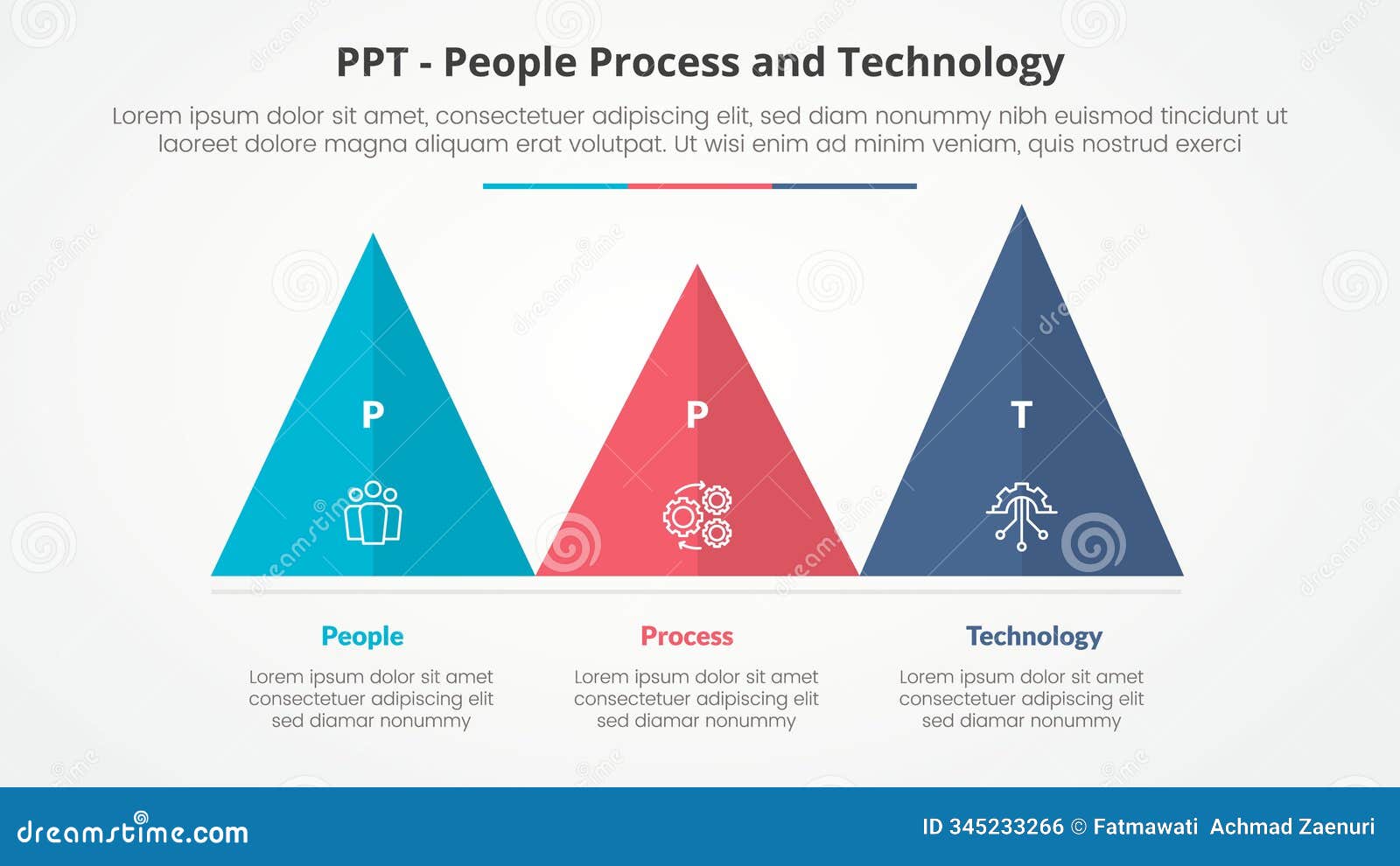 PPT - People Process and Technology

Lorem ipsum dolor sit amet, consectetuer adipiscing elit, sed diam nonummy nibh euismod tincidunt ut laoreet dolore magna aliquam erat volutpat. Ut wisi enim ad minim veniam, quis nostrud exerci

P

P

T

People

Lorem ipsum dolor sit amet consectetuer adipiscing elit sed diamar nonummy

Process

Lorem ipsum dolor sit amet consectetuer adipiscing elit sed diamar nonummy

Technology

Lorem ipsum dolor sit amet consectetuer adipiscing elit sed diamar nonummy

dreamstime.com

ID 345233266 © Fatmawati Achmad Zaenuri