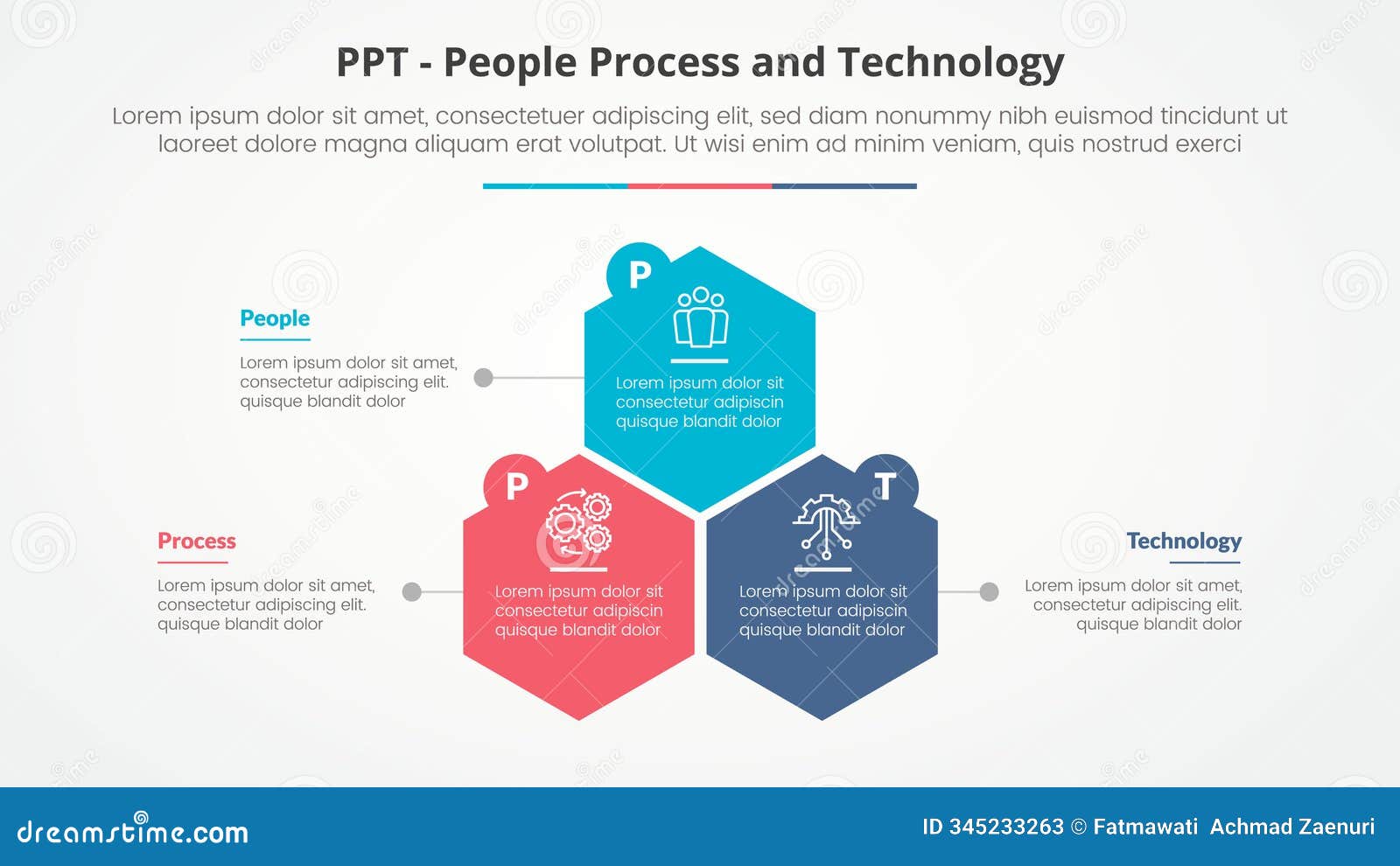 PPT - People Process and Technology

Lorem ipsum dolor sit amet, consectetuer adipiscing elit, sed diam nonummy nibh euismod tincidunt ut laoreet dolore magna aliquam erat volutpat. Ut wisi enim ad minim veniam, quis nostrud exerci

People

Lorem ipsum dolor sit amet, consectetur adipiscing elit. quisque blandit dolor

P

Lorem ipsum dolor sit consectetur adipiscin quisque blandit dolor

Process

Lorem ipsum dolor sit amet, consectetur adipiscing elit. quisque blandit dolor

P

Lorem ipsum dolor sit consectetur adipiscin quisque blandit dolor

T

Lorem ipsum dolor sit consectetur adipiscin quisque blandit dolor

Technology

Lorem ipsum dolor sit amet, consectetur adipiscing elit. quisque blandit dolor

dreamstime.com

ID 345233263 © Fatmawati Achmad Zaenuri