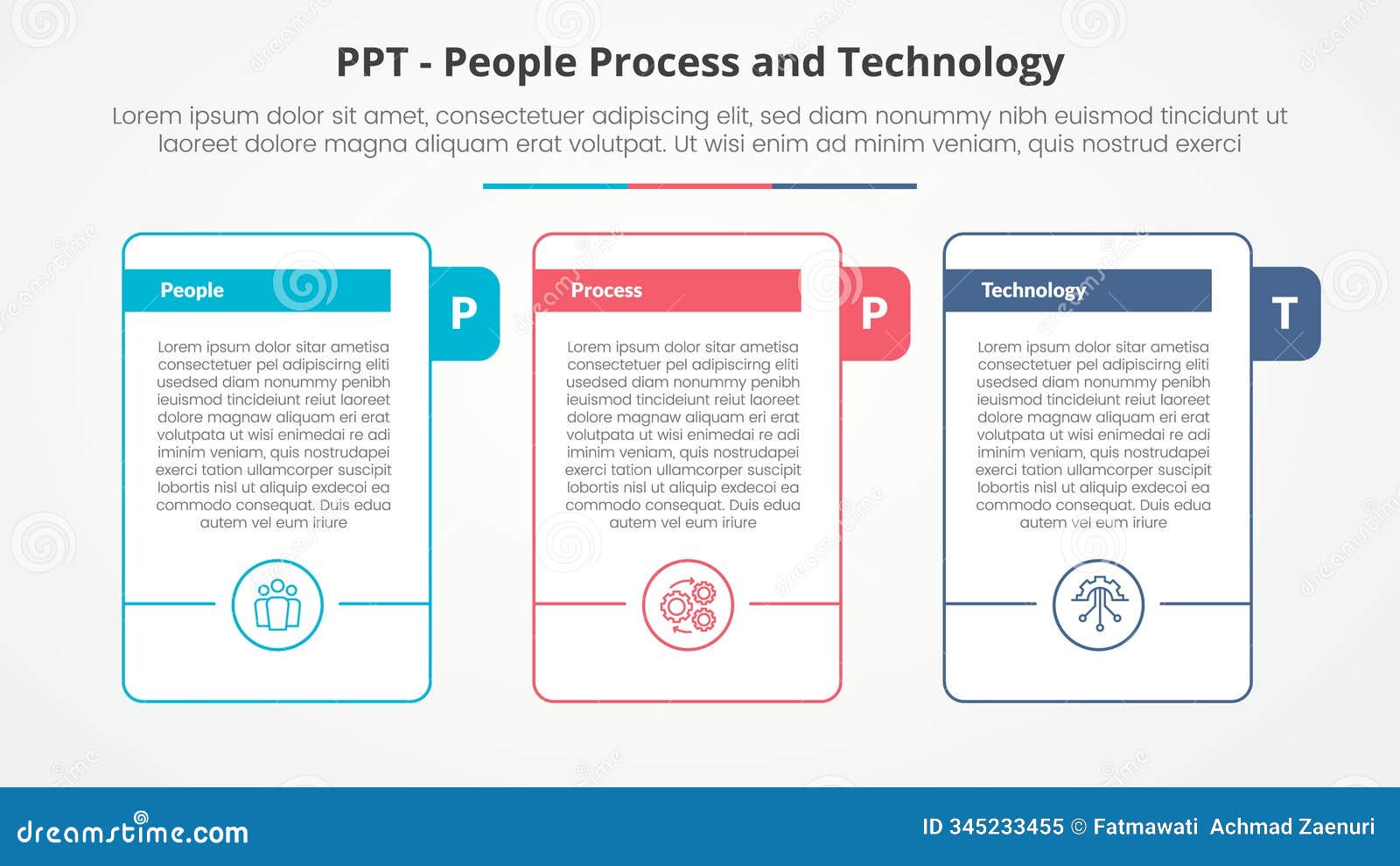 PPT - People Process and Technology

Lorem ipsum dolor sit amet, consectetuer adipiscing elit, sed diam nonummy nibh euismod tincidunt ut laoreet dolore magna aliquam erat volutpat. Ut wisi enim ad minim veniam, quis nostrud exerci

People

P

Lorem ipsum dolor sitar ametisa consectetuer pel adipiscirng eliti usedsed diam nonummy penibh ieuismod tincideiunt reiut laoreet dolore magnaw aliquam eri erat volutpata ut wisi enimedai re adi iminim veniam, quis nostrudapei exerci tation ullamcorper suscipit lobortis nisl ut aliquip exdecoi ea commodo consequat. Duis edua autem vel eum iriure

Process

P

Lorem ipsum dolor sitar ametisa consectetuer pel adipiscirng eliti usedsed diam nonummy penibh ieuismod tincideiunt reiut laoreet dolore magnaw aliquam eri erat volutpata ut wisi enimedai re adi iminim veniam, quis nostrudapei exerci tation ullamcorper suscipit lobortis nisl ut aliquip exdecoi ea commodo consequat. Duis edua autem vel eum iriure

Technology

T

Lorem ipsum dolor sitar ametisa consectetuer pel adipiscirng eliti usedsed diam nonummy penibh ieuismod tincideiunt reiut laoreet dolore magnaw aliquam eri erat volutpata ut wisi enimedai re adi iminim veniam, quis nostrudapei exerci tation ullamcorper suscipit lobortis nisl ut aliquip exdecoi ea commodo consequat. Duis edua autem vel eum iriure

dreamstime.com

ID 345233455 © Fatmawati Achmad Zaenuri