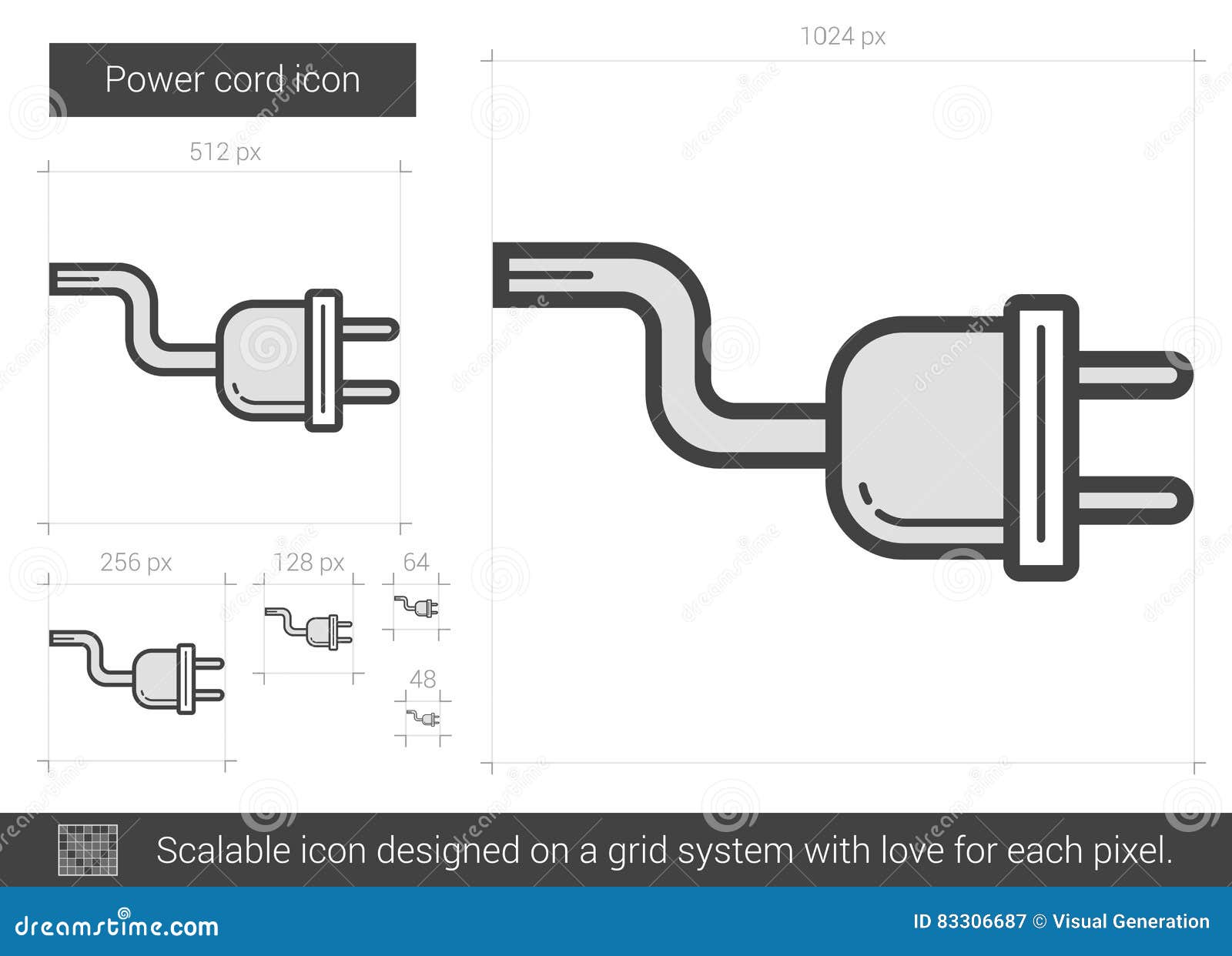 Power cord icon

512 px

1024 px

256 px

128 px

64

48

Scalable icon designed on a grid system with love for each pixel.

dreamstime.com

ID 83306687 © Visual Generation