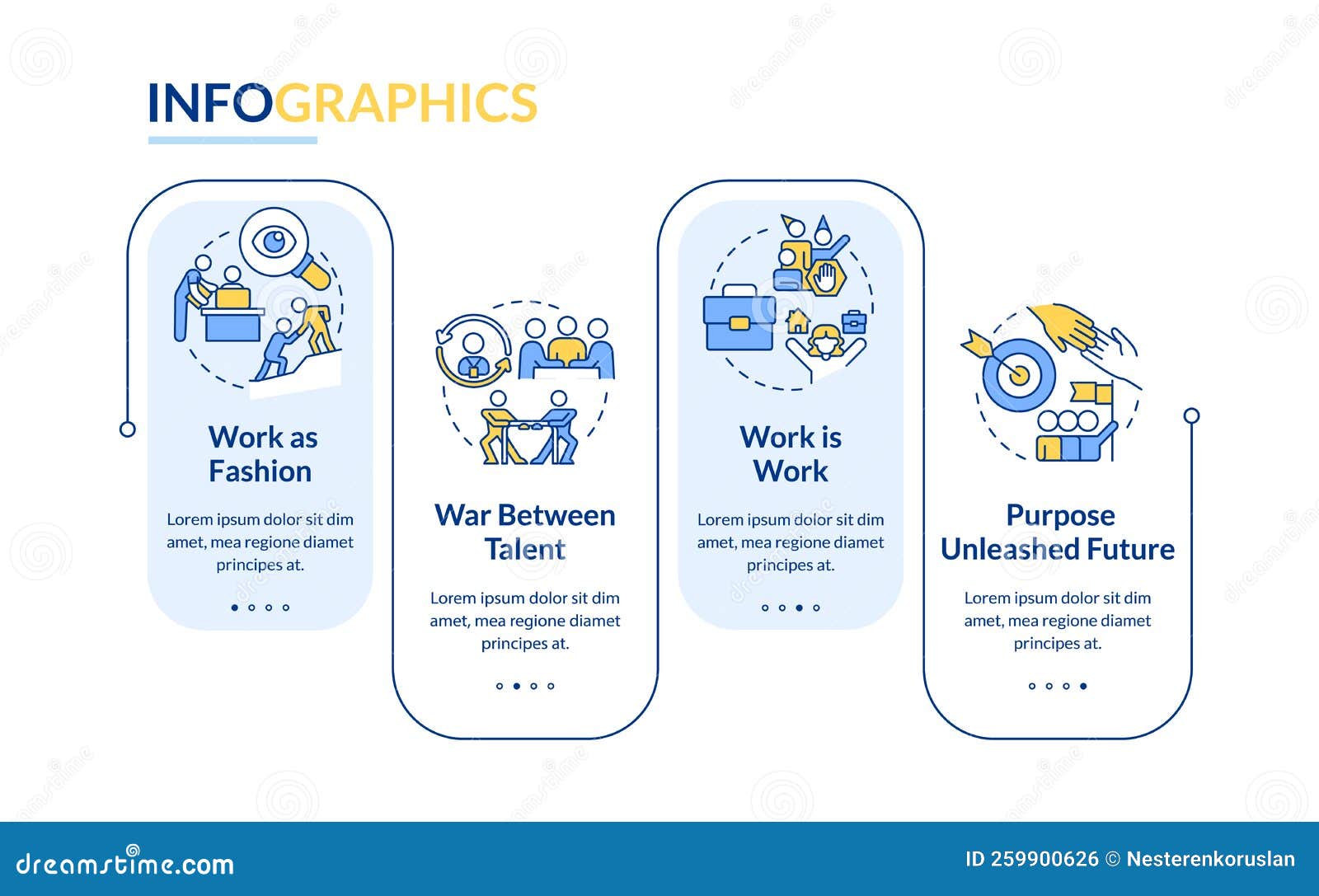 INFOGRAPHICS

Work as Fashion

Lorem ipsum dolor sit dim amet, mea regione diamet principes at.

War Between Talent

Lorem ipsum dolor sit dim amet, mea regione diamet principes at.

Work is Work

Lorem ipsum dolor sit dim amet, mea regione diamet principes at.

Purpose Unleashed Future

Lorem ipsum dolor sit dim amet, mea regione diamet principes at.

dreamstime.com

ID 259900626 © Nesterenkoruslan