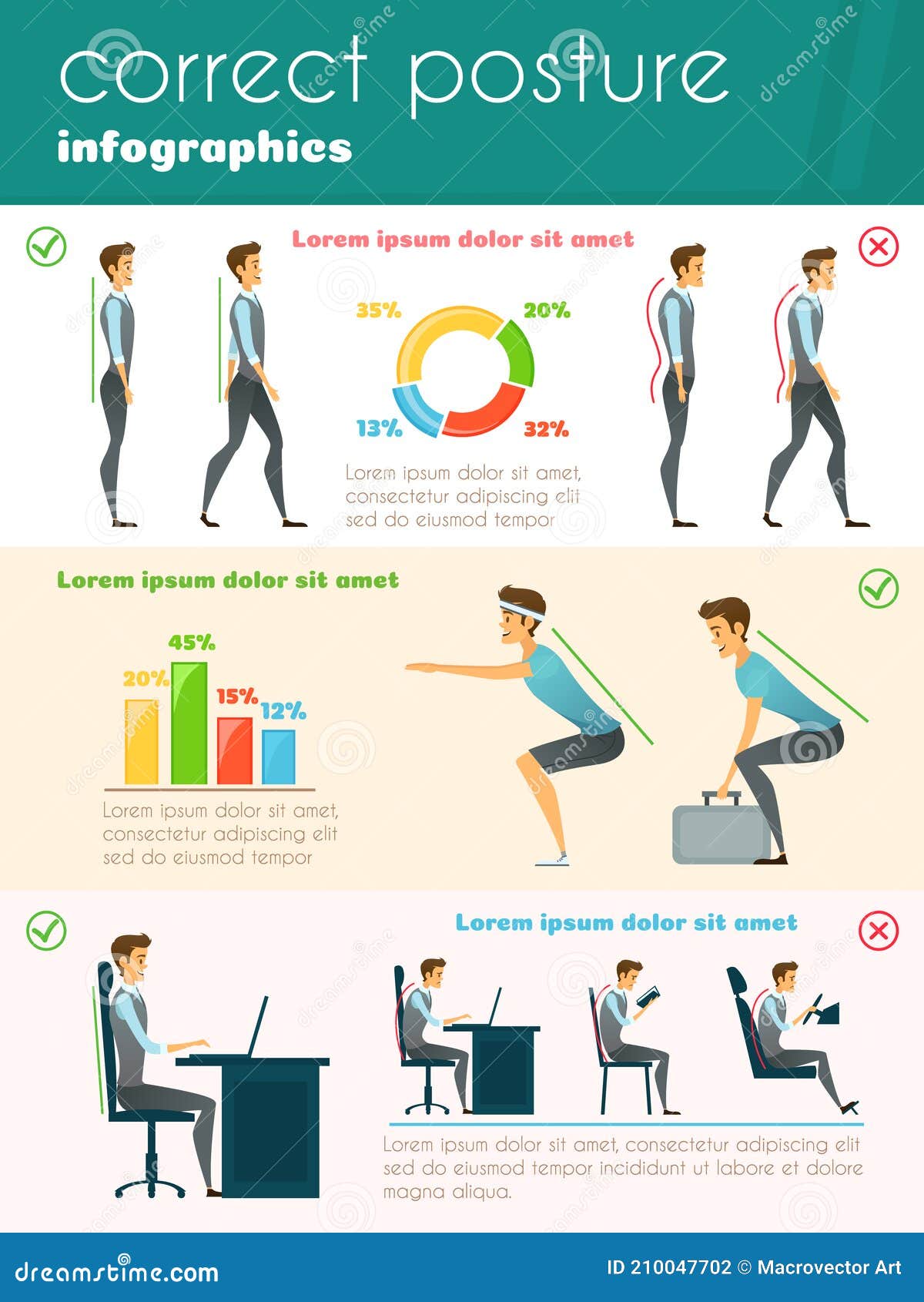 correct posture
infographics

Lorem ipsum dolor sit amet

35%
20%
13%
32%

Lorem ipsum dolor sit amet, consectetur adipiscing elit sed do eiusmod tempor

Lorem ipsum dolor sit amet

20%
45%
15%
12%

Lorem ipsum dolor sit amet, consectetur adipiscing elit sed do eiusmod tempor

Lorem ipsum dolor sit amet

Lorem ipsum dolor sit amet, consectetur adipiscing elit sed do eiusmod tempor incididunt ut labore et dolore magna aliqua.

dreamstime.com
ID 210047702 © Macrovector Art