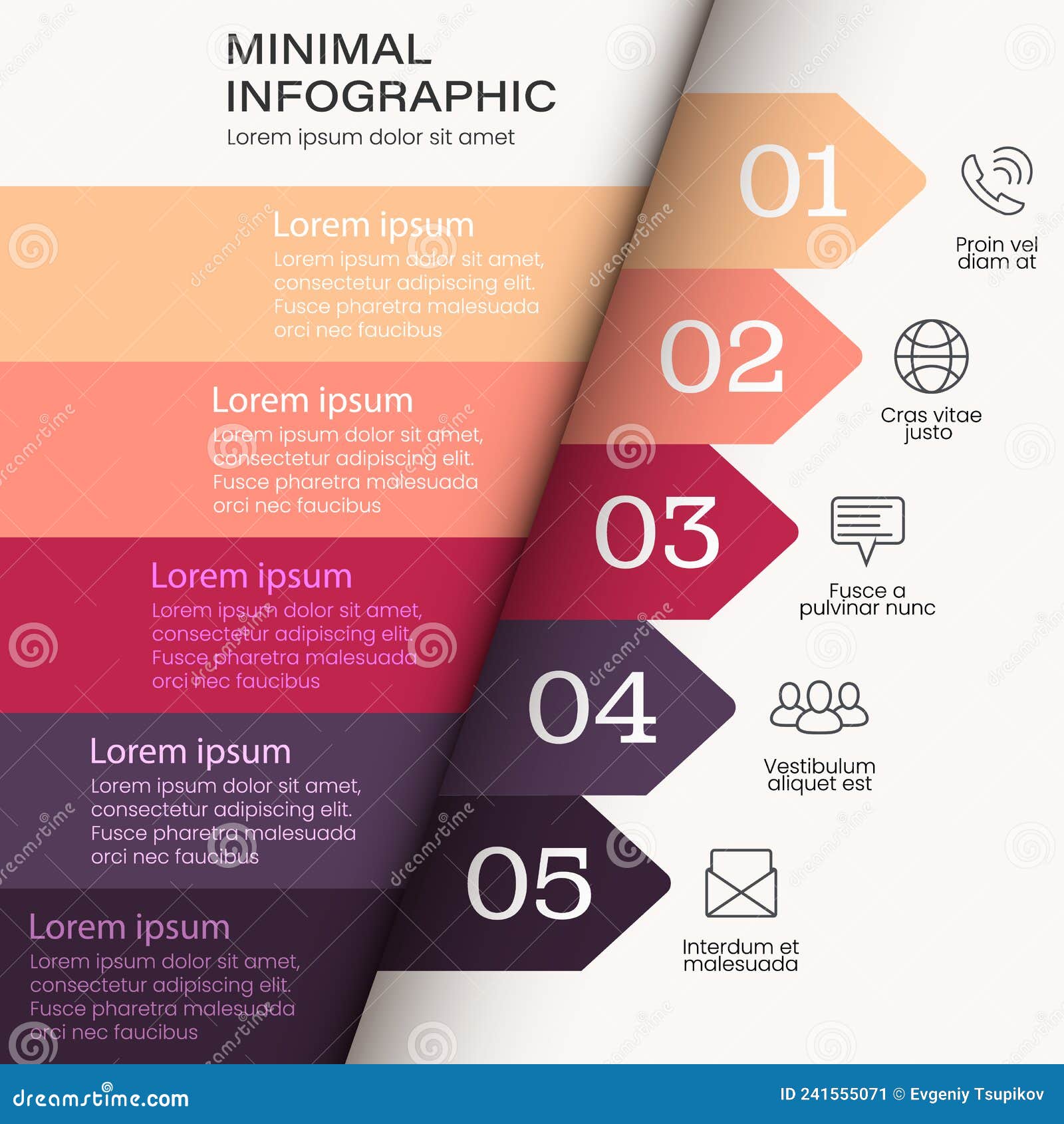 MINIMAL INFOGRAPHIC
Lorem ipsum dolor sit amet

Lorem ipsum
Lorem ipsum dolor sit amet, consectetur adipiscing elit. Fusce pharetra malesuada orci nec faucibus

01

Proin vel diam at

Lorem ipsum
Lorem ipsum dolor sit amet, consectetur adipiscing elit. Fusce pharetra malesuada orci nec faucibus

02

Cras vitae justo

Lorem ipsum
Lorem ipsum dolor sit amet, consectetur adipiscing elit. Fusce pharetra malesuada orci nec faucibus

03

Fusce a pulvinar nunc

Lorem ipsum
Lorem ipsum dolor sit amet, consectetur adipiscing elit. Fusce pharetra malesuada orci nec faucibus

04

Vestibulum aliquet est

Lorem ipsum
Lorem ipsum dolor sit amet, consectetur adipiscing elit. Fusce pharetra malesuada orci nec faucibus

05

Interdum et malesuada

dreamstime.com
ID 241555071 © Evgeniy Tsupikov