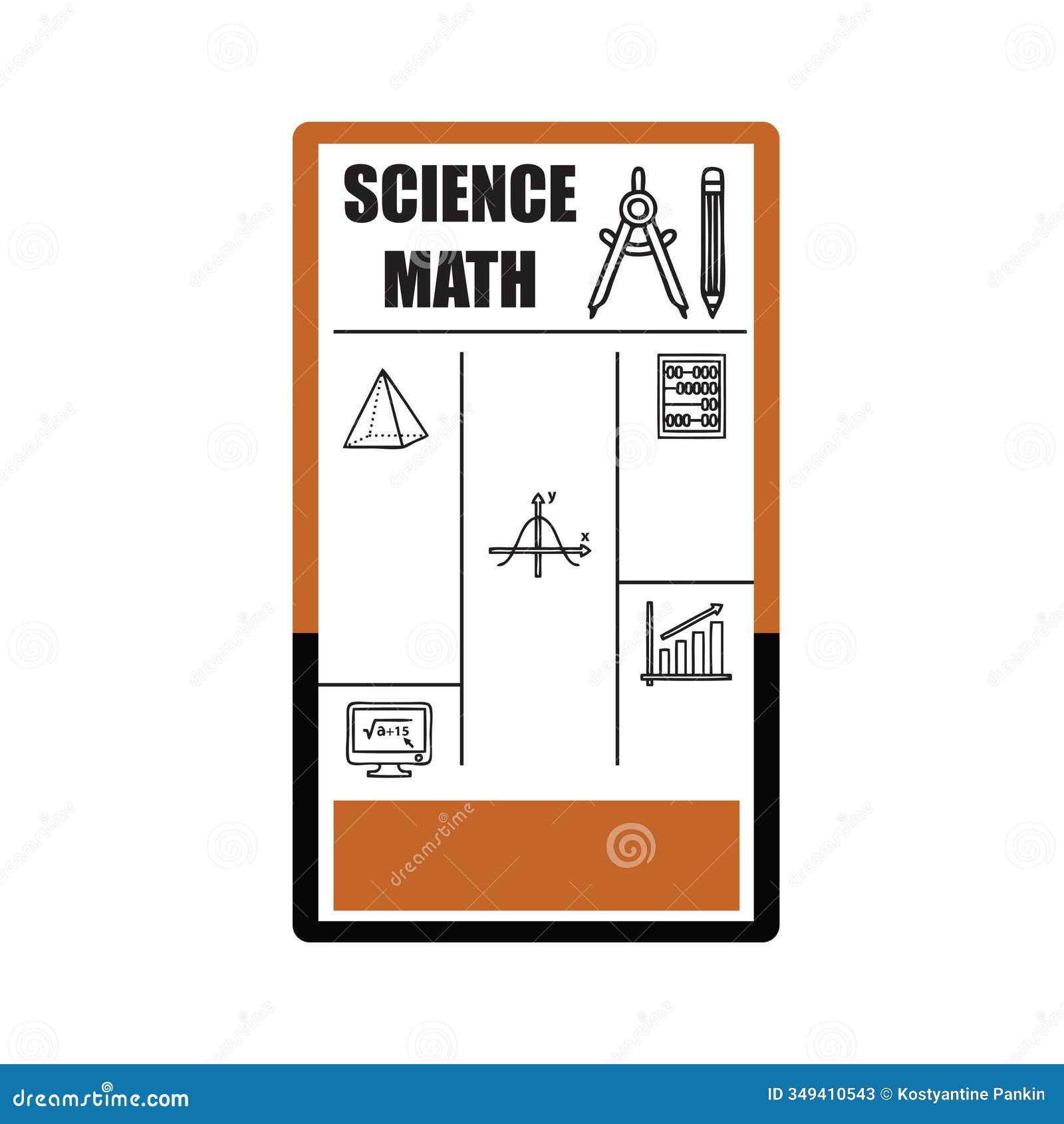 SCIENCE
MATH

y
x

$\sqrt{a+15}$

dreamstime

dreamstime.com

ID 349410543 © Kostyantine Pankin