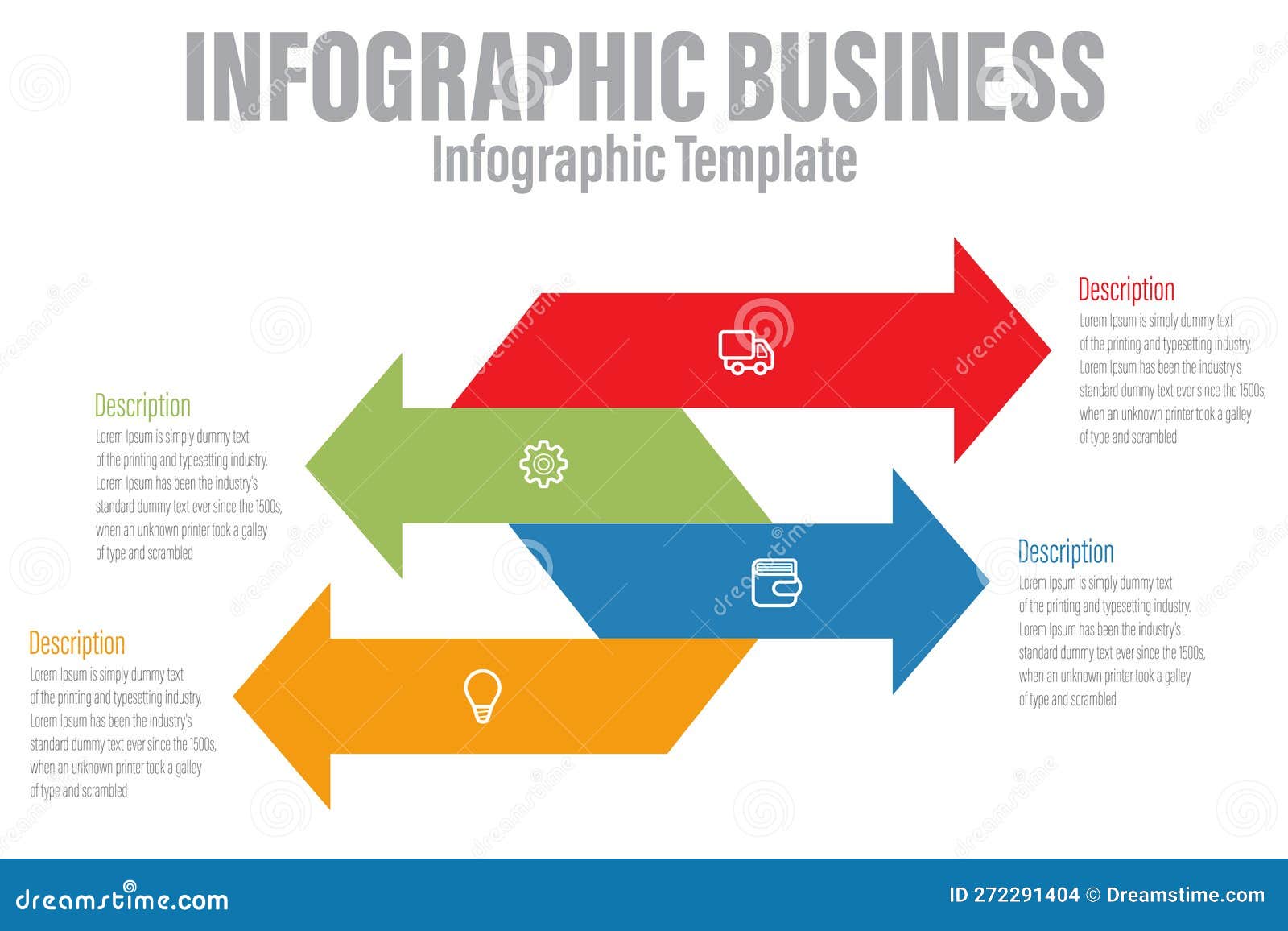 INFOGRAPHIC BUSINESS
Infographic Template

Description
Lorem Ipsum is simply dummy text of the printing and typesetting industry. Lorem Ipsum has been the industry's standard dummy text ever since the 1500s, when an unknown printer took a galley of type and scrambled

Description
Lorem Ipsum is simply dummy text of the printing and typesetting industry. Lorem Ipsum has been the industry's standard dummy text ever since the 1500s, when an unknown printer took a galley of type and scrambled

Description
Lorem Ipsum is simply dummy text of the printing and typesetting industry. Lorem Ipsum has been the industry's standard dummy text ever since the 1500s, when an unknown printer took a galley of type and scrambled

Description
Lorem Ipsum is simply dummy text of the printing and typesetting industry. Lorem Ipsum has been the industry's standard dummy text ever since the 1500s, when an unknown printer took a galley of type and scrambled

dreamstime.com
ID 272291404 © Dreamstime.com