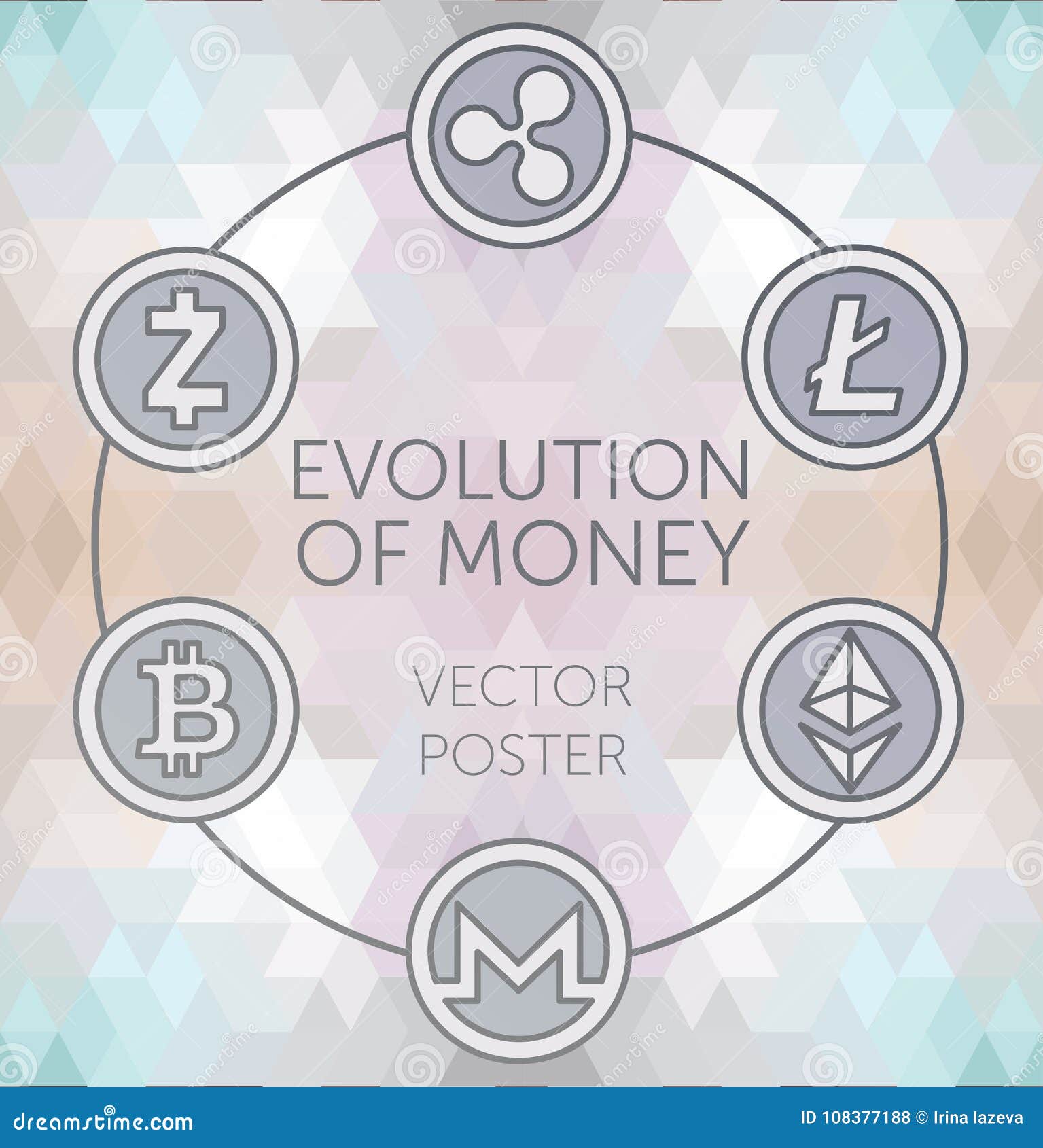 EVOLUTION OF MONEY

VECTOR POSTER

dreamstime.com

ID 108377188 © Irina Iazeva