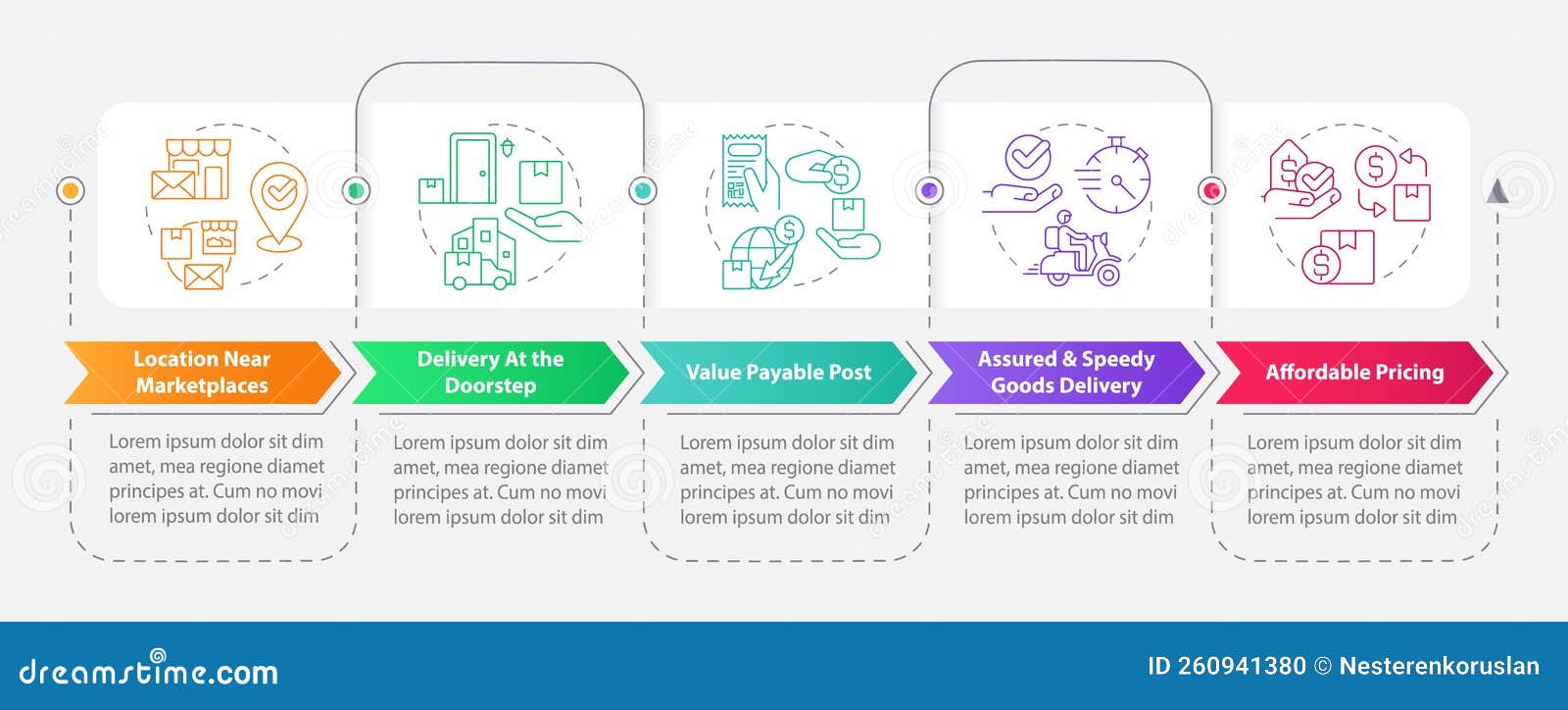 Location Near Marketplaces

Lorem ipsum dolor sit dim amet, mea regione diamet principes at. Cum no movi lorem ipsum dolor sit dim

Delivery At the Doorstep

Lorem ipsum dolor sit dim amet, mea regione diamet principes at. Cum no movi lorem ipsum dolor sit dim

Value Payable Post

Lorem ipsum dolor sit dim amet, mea regione diamet principes at. Cum no movi lorem ipsum dolor sit dim

Assured & Speedy Goods Delivery

Lorem ipsum dolor sit dim amet, mea regione diamet principes at. Cum no movi lorem ipsum dolor sit dim

Affordable Pricing

Lorem ipsum dolor sit dim amet, mea regione diamet principes at. Cum no movi lorem ipsum dolor sit dim

dreamstime.com

ID 260941380 © Nesterenkoruslan