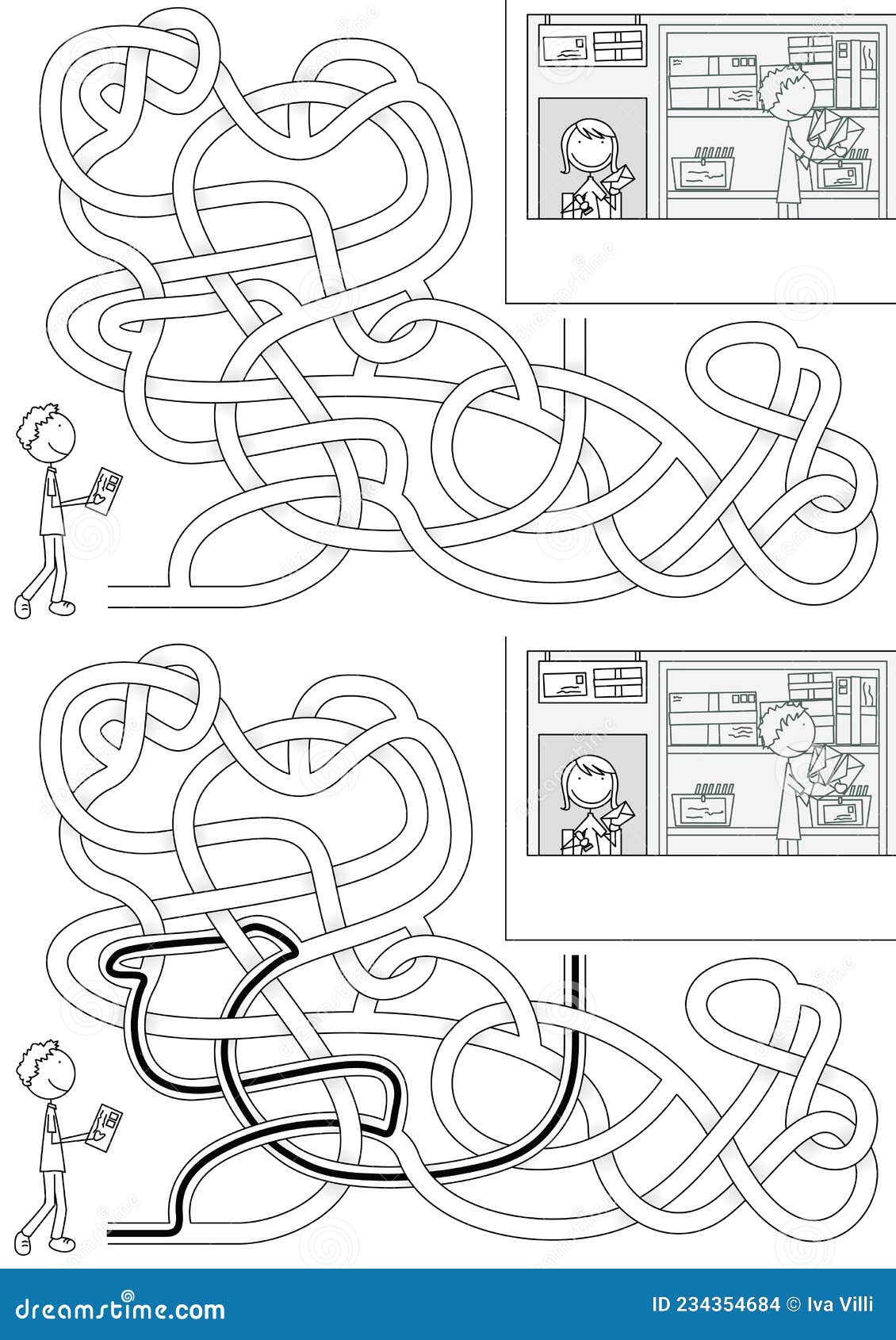 dreamstime.com

ID 234354684 © Iva Villi