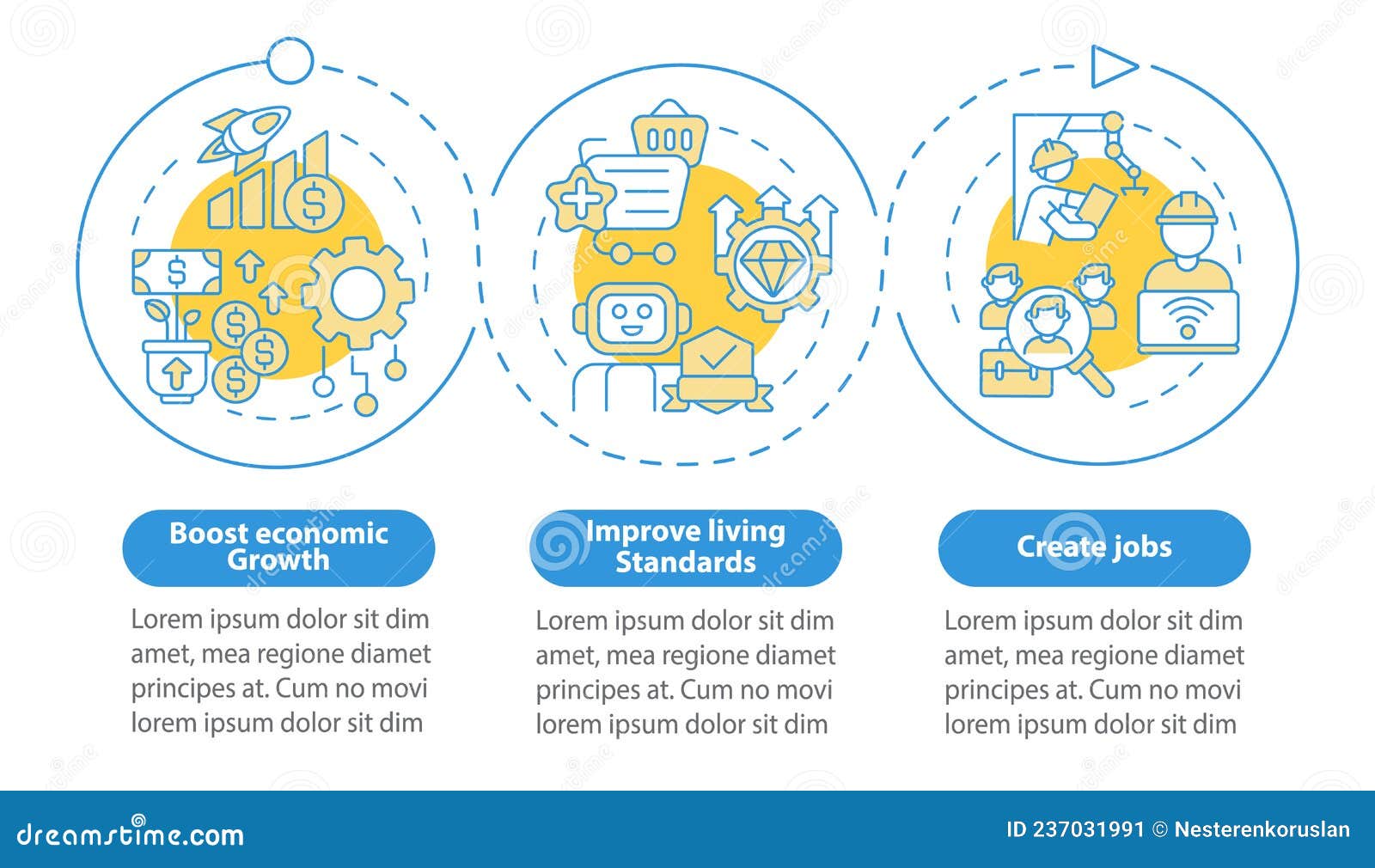 Boost economic Growth

Lorem ipsum dolor sit dim amet, mea regione diamet principes at. Cum no movi lorem ipsum dolor sit dim

Improve living Standards

Lorem ipsum dolor sit dim amet, mea regione diamet principes at. Cum no movi lorem ipsum dolor sit dim

Create jobs

Lorem ipsum dolor sit dim amet, mea regione diamet principes at. Cum no movi lorem ipsum dolor sit dim

dreamstime.com

ID 237031991 © Nesterenkoruslan