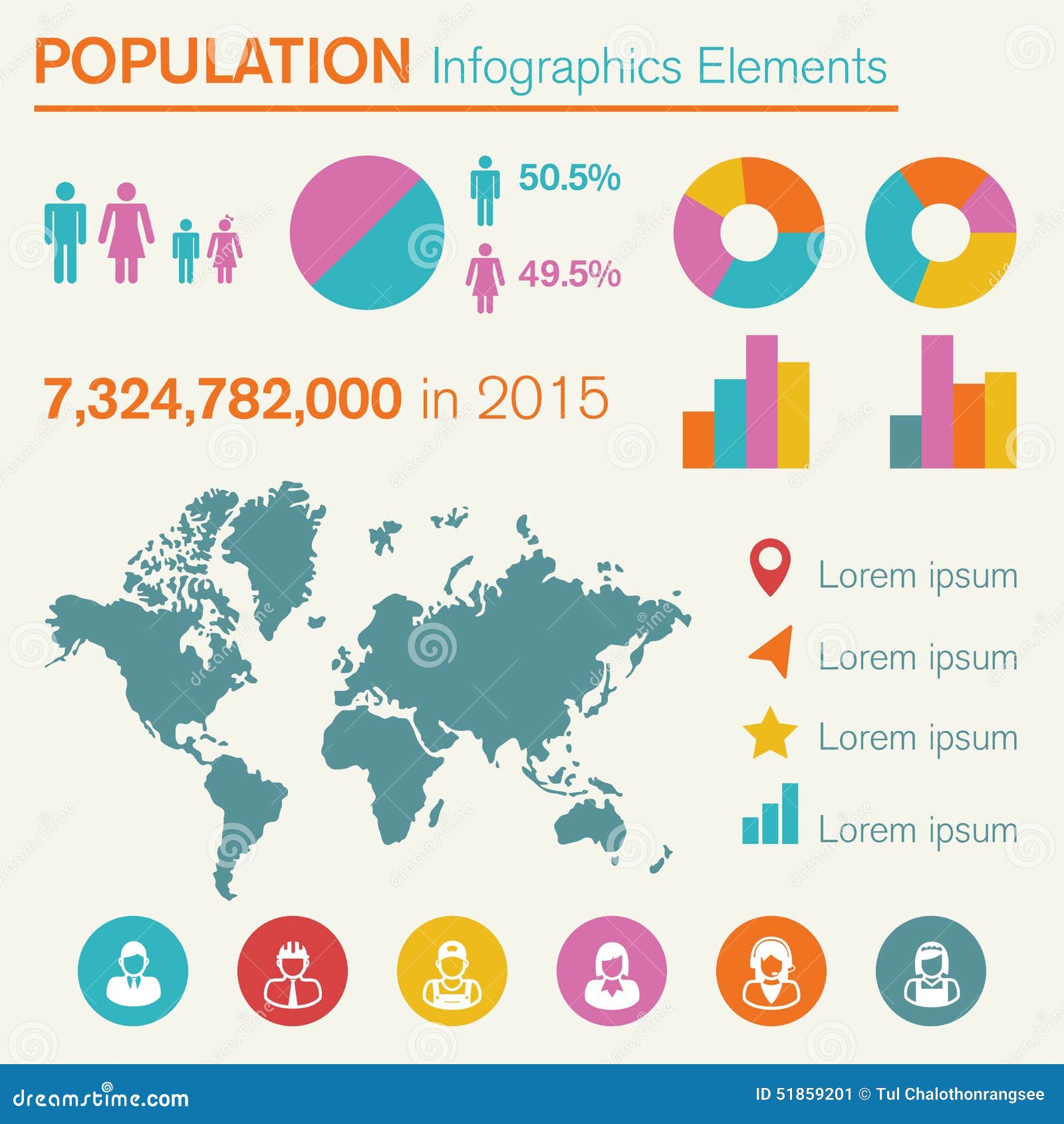 POPULATION Infographics Elements

50.5%

49.5%

7,324,782,000 in 2015

Lorem ipsum

Lorem ipsum

Lorem ipsum

Lorem ipsum

dreamstime.com

ID 51859201 © Tul Chalothonrangsee